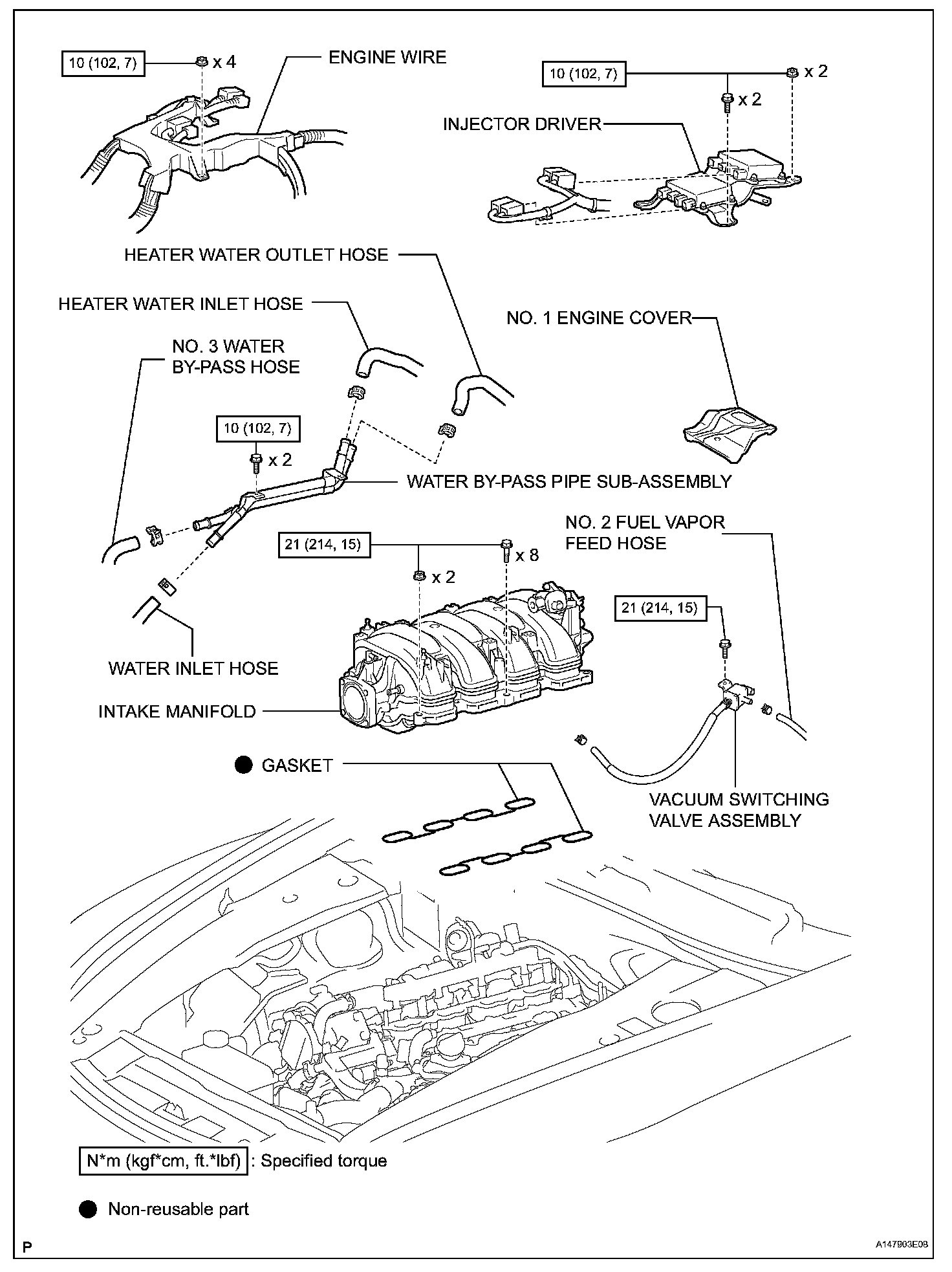 10 (102, 7)

x 4

ENGINE WIRE

10 (102, 7)

x 2

x 2

INJECTOR DRIVER

HEATER WATER OUTLET HOSE

HEATER WATER INLET HOSE

NO. 1 ENGINE COVER

NO. 3 WATER BY-PASS HOSE

10 (102, 7)

x 2

WATER BY-PASS PIPE SUB-ASSEMBLY

NO. 2 FUEL VAPOR FEED HOSE

21 (214, 15)

x 8

x 2

21 (214, 15)

WATER INLET HOSE

INTAKE MANIFOLD

GASKET

VACUUM SWITCHING VALVE ASSEMBLY

N*m (kgf*cm, ft.*lbf) : Specified torque

Non-reusable part

P

A147903E08