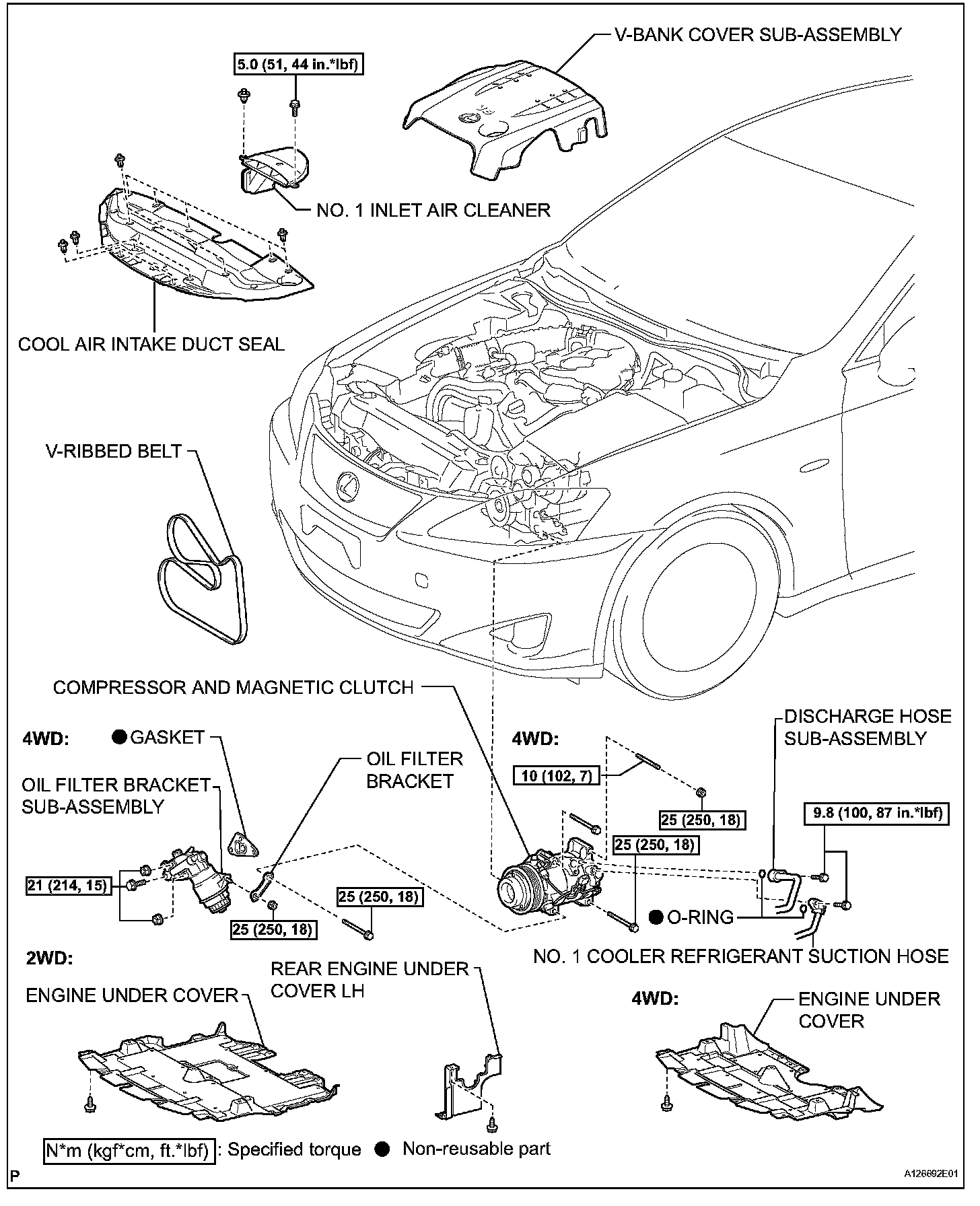 5.0 (51, 44 in.*lbf)

V-BANK COVER SUB-ASSEMBLY

NO. 1 INLET AIR CLEANER

COOL AIR INTAKE DUCT SEAL

V-RIBBED BELT

COMPRESSOR AND MAGNETIC CLUTCH

4WD:

● GASKET

OIL FILTER BRACKET SUB-ASSEMBLY

OIL FILTER BRACKET

21 (214, 15)

25 (250, 18)

25 (250, 18)

4WD:

10 (102, 7)

25 (250, 18)

25 (250, 18)

DISCHARGE HOSE SUB-ASSEMBLY

9.8 (100, 87 in.*lbf)

● O-RING

NO. 1 COOLER REFRIGERANT SUCTION HOSE

2WD:

ENGINE UNDER COVER

REAR ENGINE UNDER COVER LH

4WD:

ENGINE UNDER COVER

N*m (kgf*cm, ft.*lbf) : Specified torque ● Non-reusable part

P

A126692E01