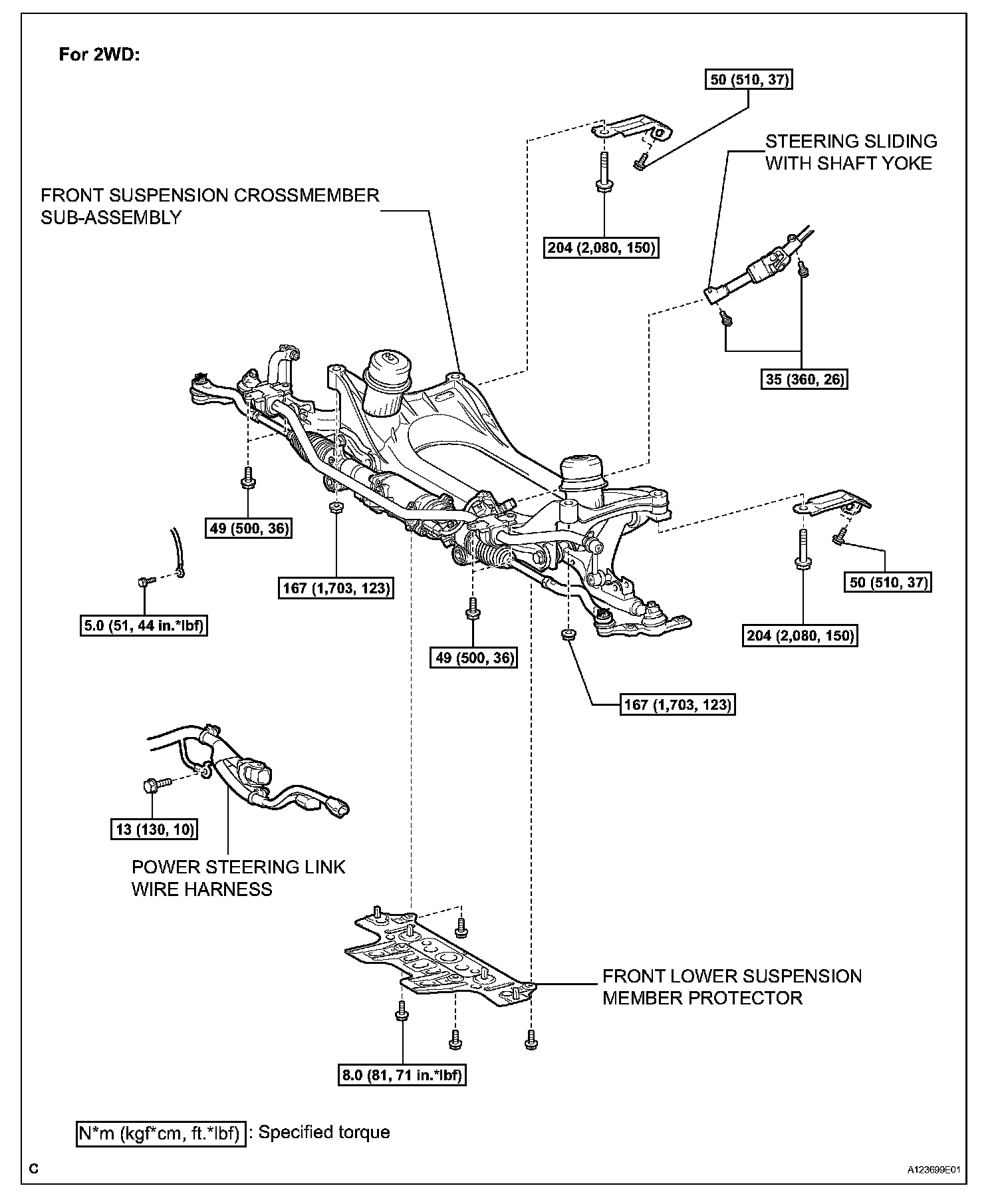 For 2WD:

50 (510, 37)

STEERING SLIDING WITH SHAFT YOKE

FRONT SUSPENSION CROSSMEMBER SUB-ASSEMBLY

204 (2,080, 150)

35 (360, 26)

49 (500, 36)

167 (1,703, 123)

5.0 (51, 44 in.*lbf)

50 (510, 37)

204 (2,080, 150)

49 (500, 36)

167 (1,703, 123)

13 (130, 10)

POWER STEERING LINK WIRE HARNESS

FRONT LOWER SUSPENSION MEMBER PROTECTOR

8.0 (81, 71 in.*lbf)

N*m (kgf*cm, ft.*lbf) : Specified torque

C

A123699E01