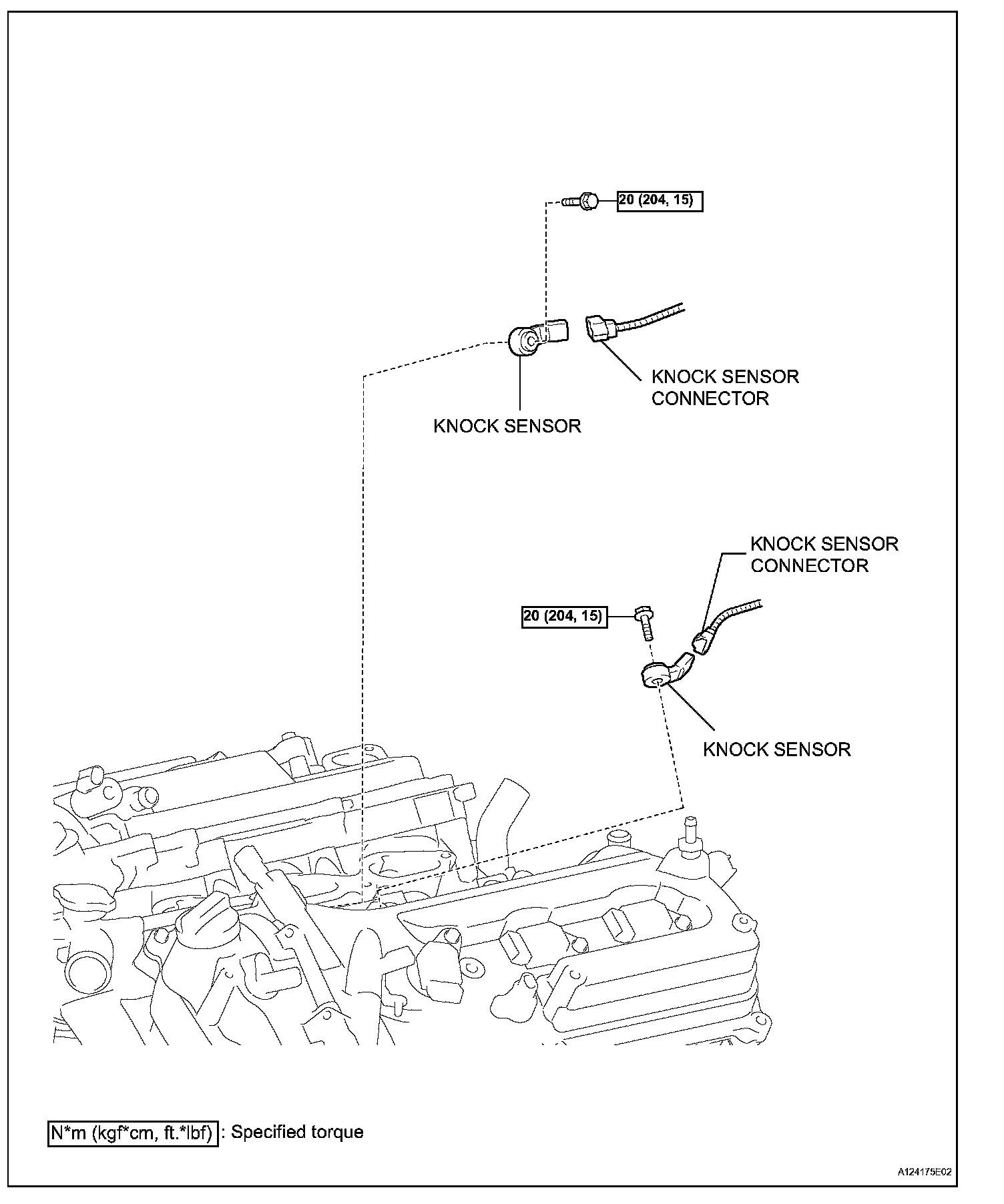 20 (204, 15)

KNOCK SENSOR CONNECTOR

KNOCK SENSOR

KNOCK SENSOR CONNECTOR

20 (204, 15)

KNOCK SENSOR

N*m (kgf*cm, ft.*lbf) : Specified torque

A124175E02