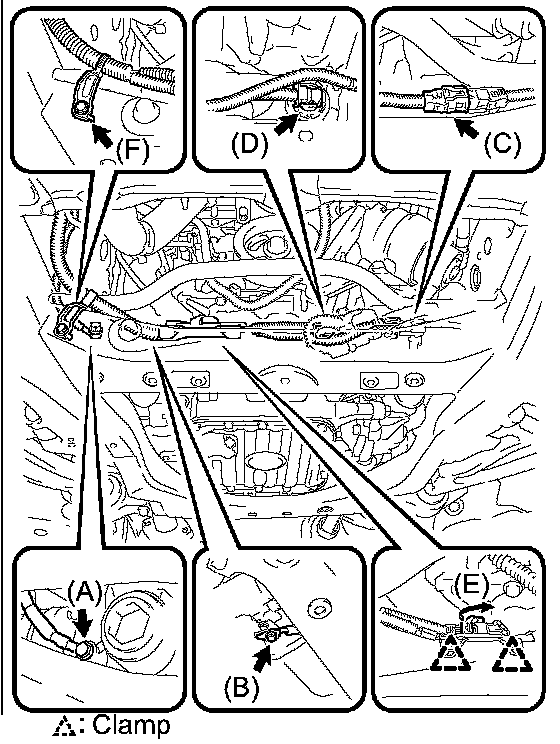 (F)

(D)

(C)

(A)

(B)

(E)

: Clamp