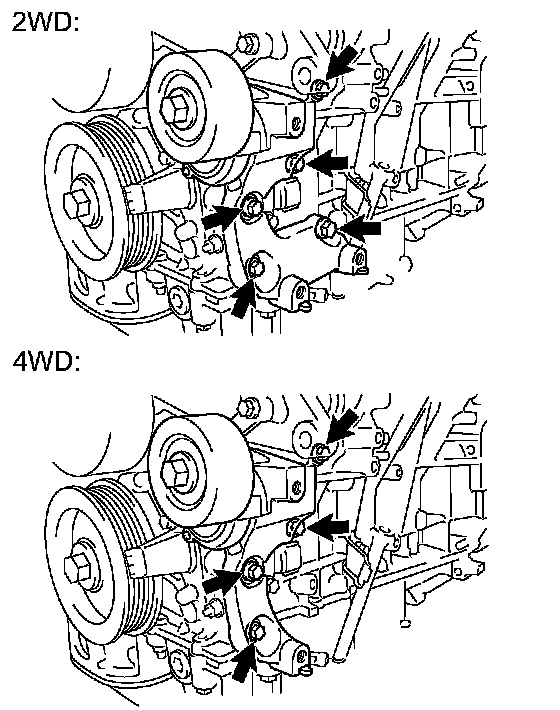 2WD:

4WD: