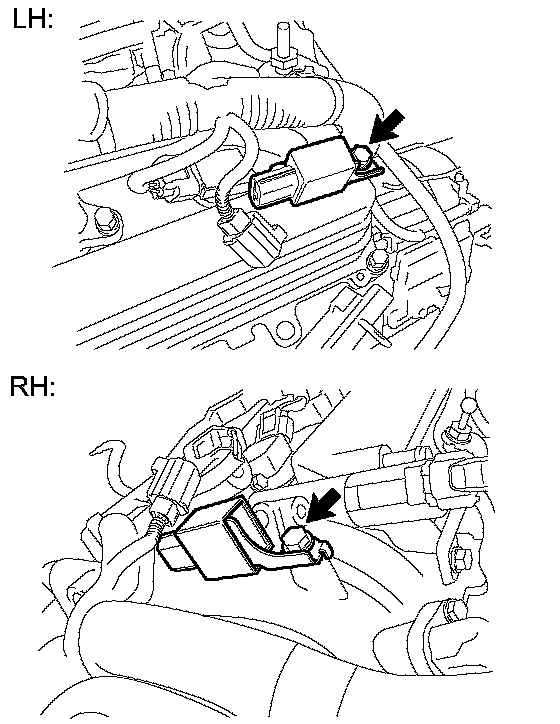 LH:

RH: