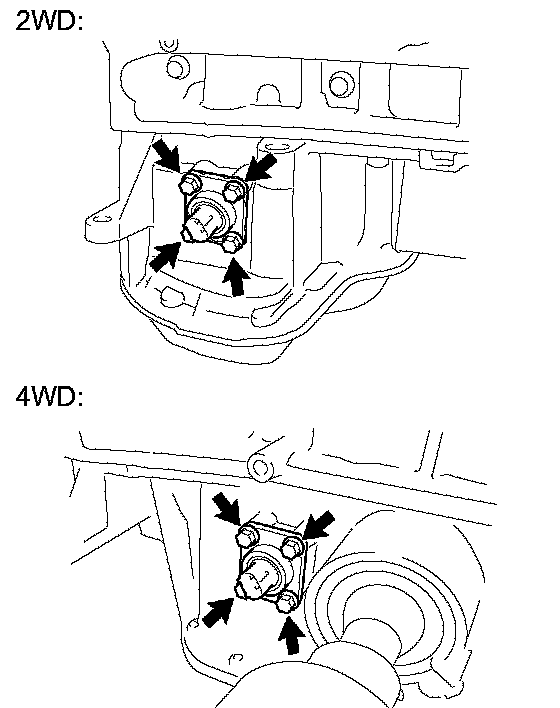 2WD:

4WD: