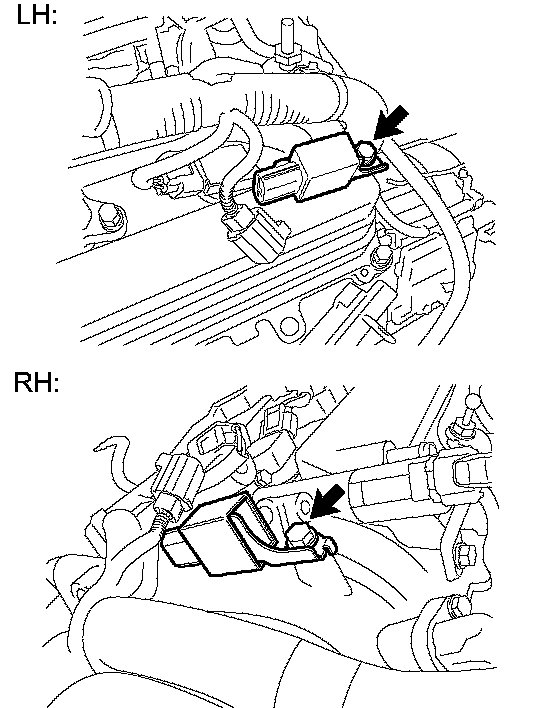 LH:

RH: