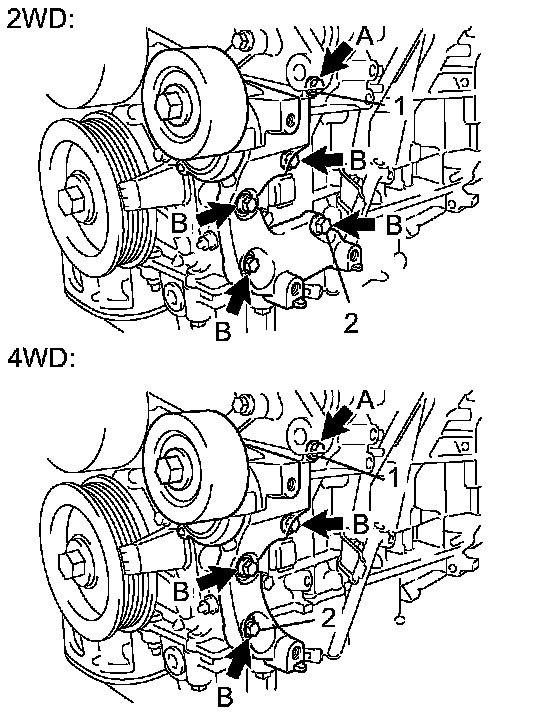 2WD:

A
1
B
B
B
B
2

4WD:

A
1
B
B
2
B