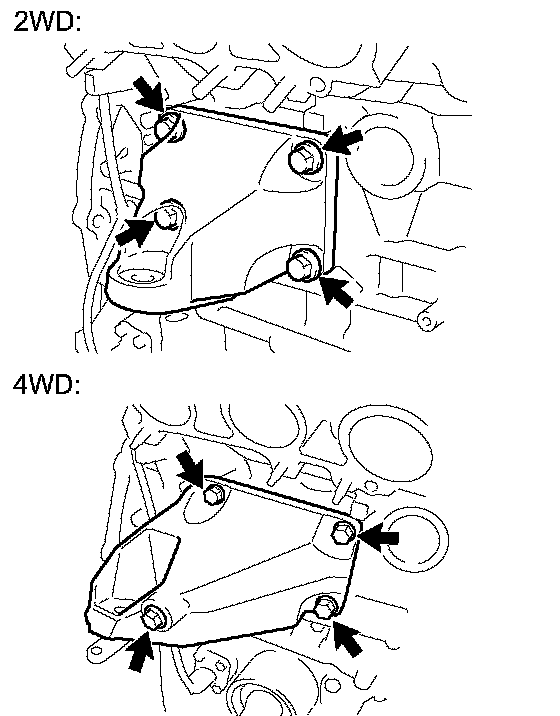 2WD:

4WD: