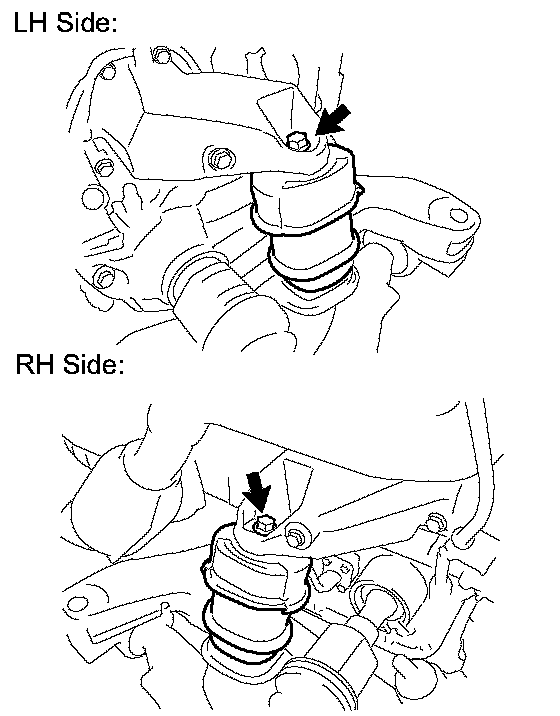 LH Side:

RH Side: