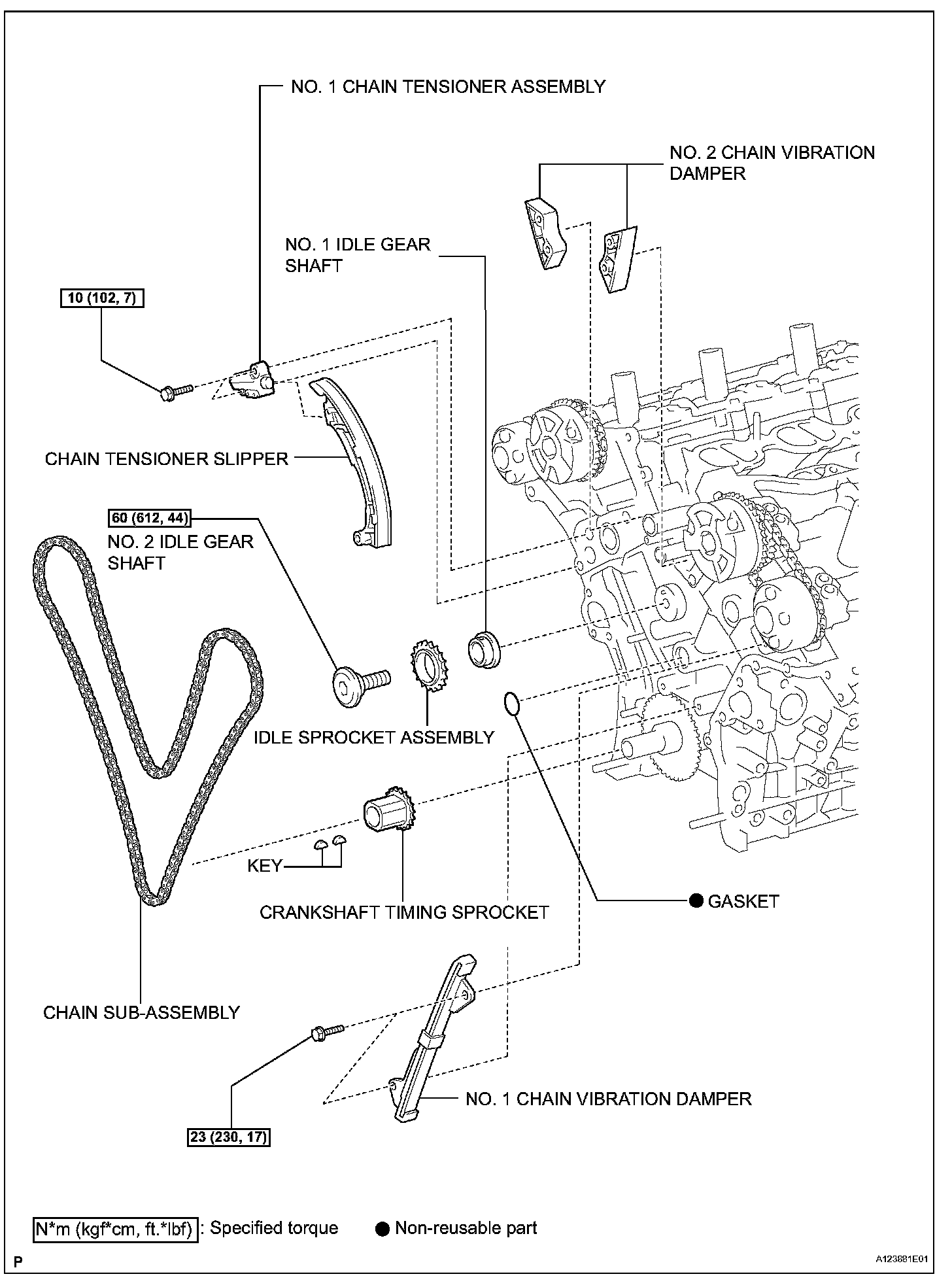 NO. 1 CHAIN TENSIONER ASSEMBLY

NO. 2 CHAIN VIBRATION DAMPER

NO. 1 IDLE GEAR SHAFT

10 (102, 7)

CHAIN TENSIONER SLIPPER

60 (612, 44)

NO. 2 IDLE GEAR SHAFT

IDLE SPROCKET ASSEMBLY

KEY

CRANKSHAFT TIMING SPROCKET

● GASKET

CHAIN SUB-ASSEMBLY

NO. 1 CHAIN VIBRATION DAMPER

23 (230, 17)

N*m (kgf*cm, ft.*lbf) : Specified torque ● Non-reusable part

P

A123881E01