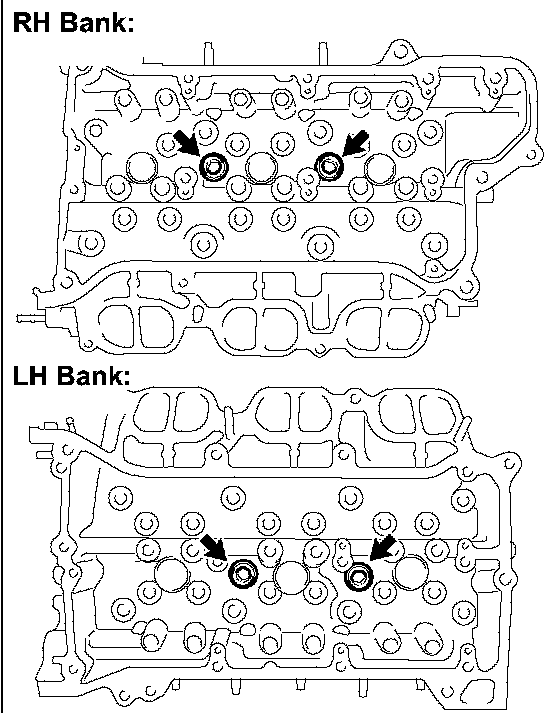 RH Bank:

LH Bank: