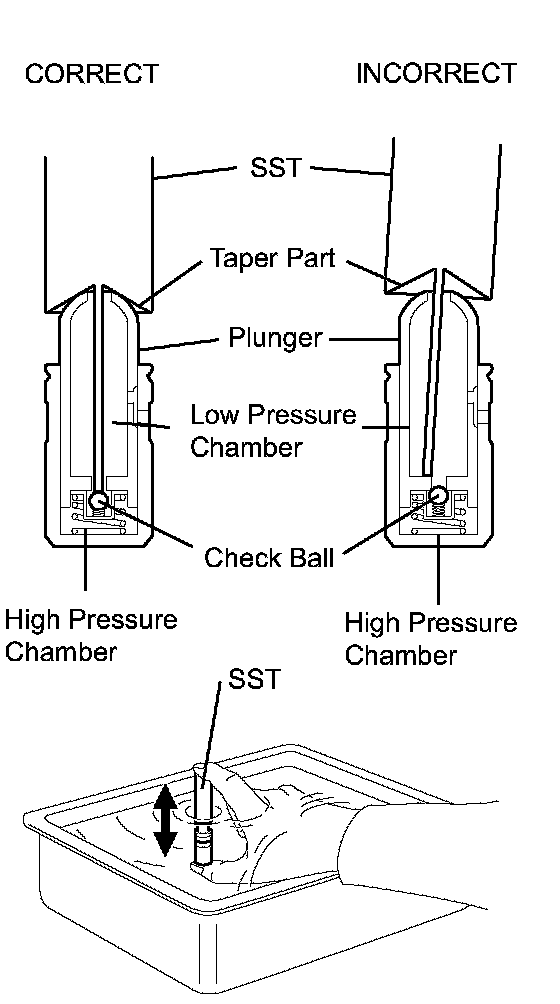 CORRECT

INCORRECT

SST

Taper Part

Plunger

Low Pressure Chamber

Check Ball

High Pressure Chamber

High Pressure Chamber

SST