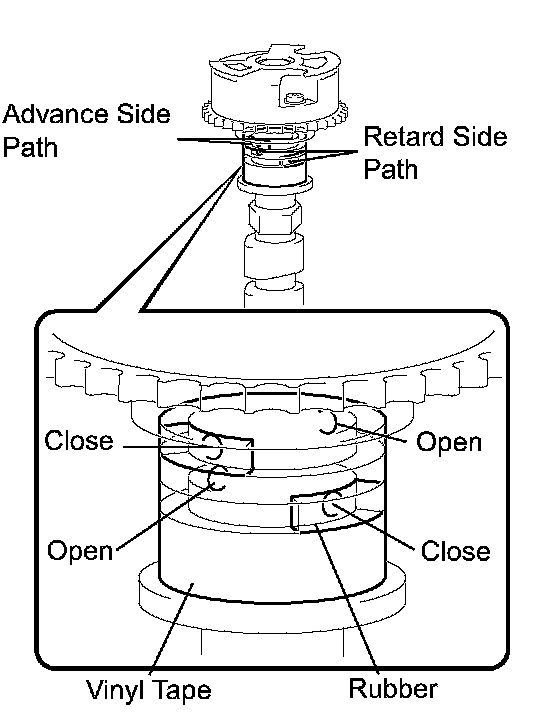 Advance Side Path

Retard Side Path

Close

Open

Open

Close

Vinyl Tape

Rubber