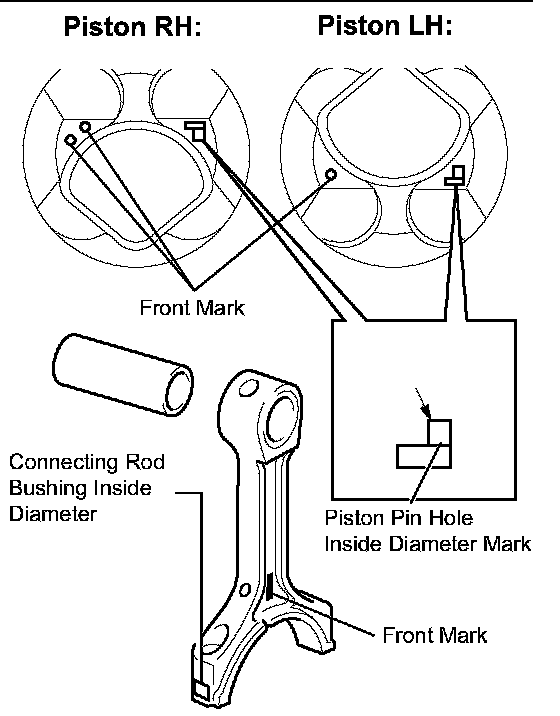 Piston RH:

Piston LH:

Front Mark

Connecting Rod Bushing Inside Diameter

Piston Pin Hole Inside Diameter Mark

Front Mark