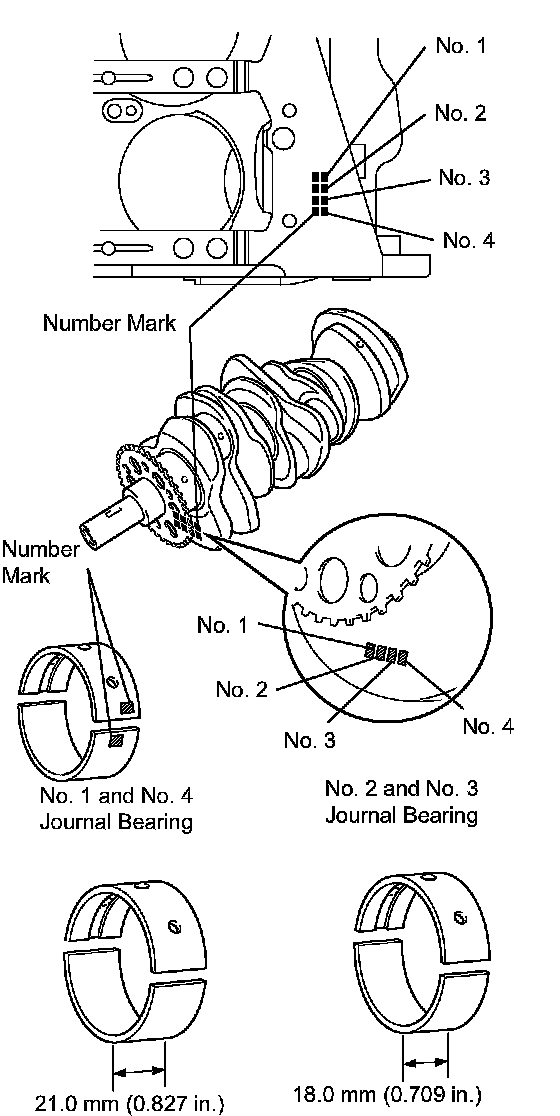 No. 1

No. 2

No. 3

No. 4

Number Mark

Number Mark

No. 1

No. 2

No. 3

No. 4

No. 1 and No. 4 Journal Bearing

No. 2 and No. 3 Journal Bearing

21.0 mm (0.827 in.)

18.0 mm (0.709 in.)