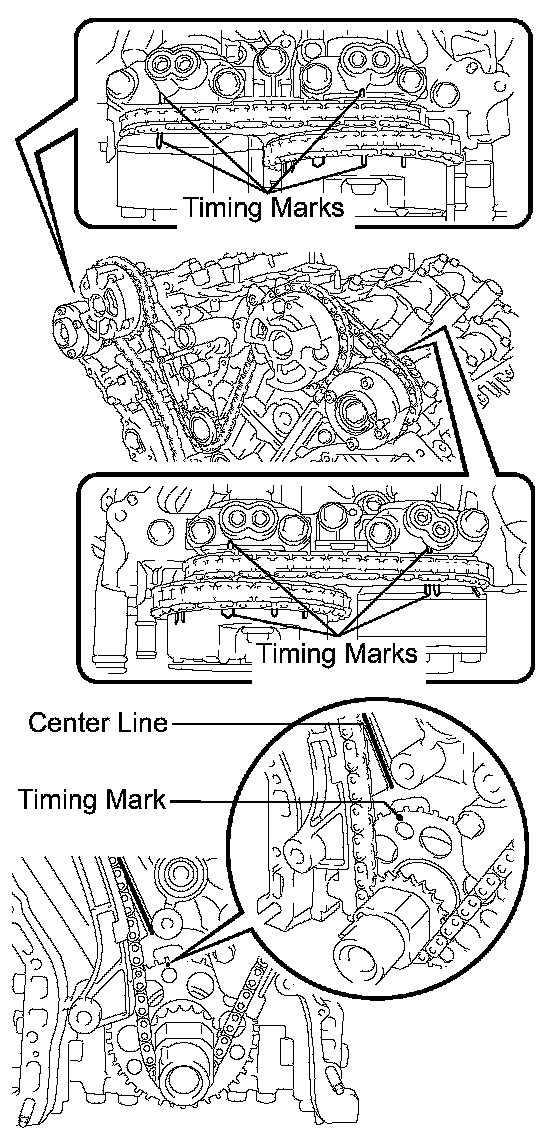 Timing Marks

Timing Marks

Center Line

Timing Mark