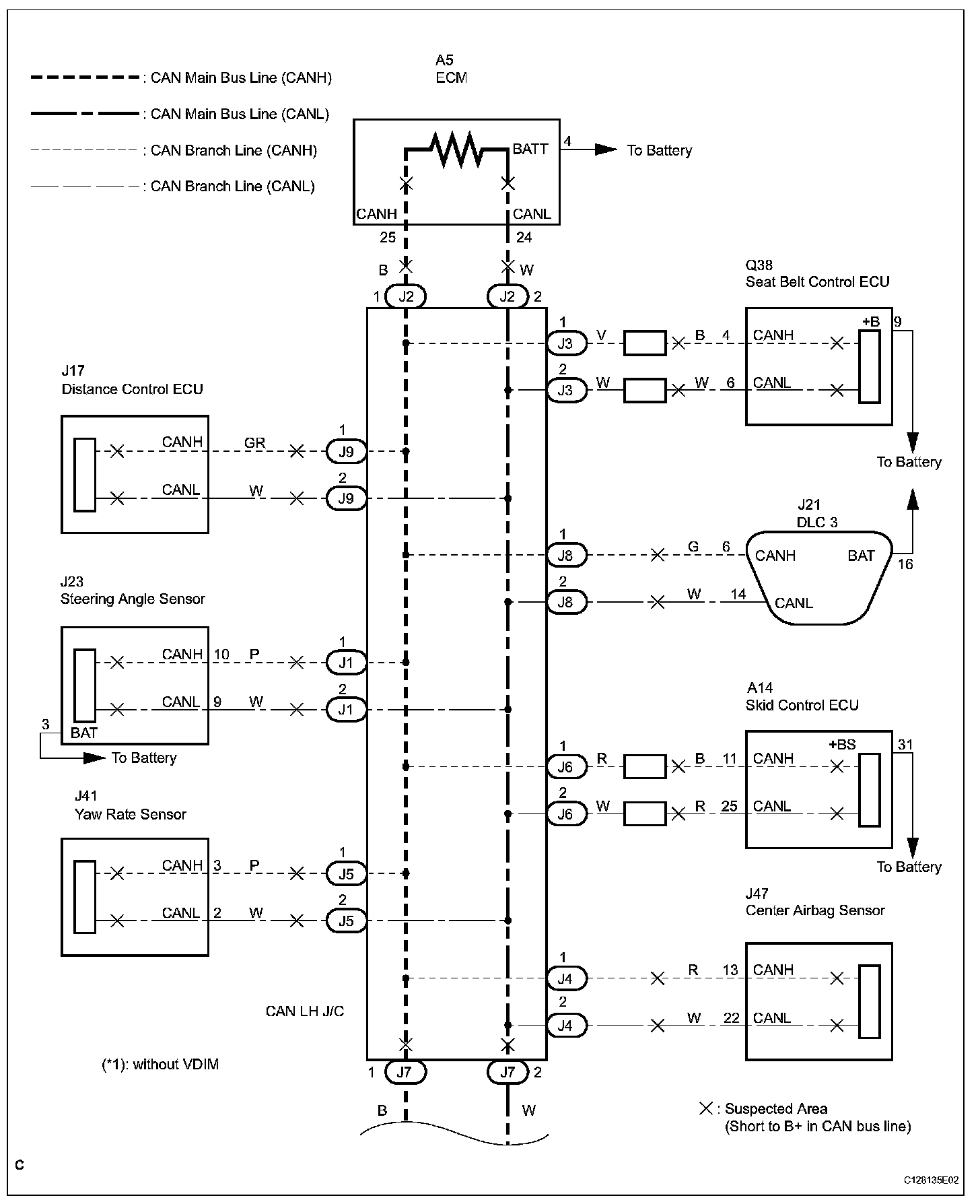 : CAN Main Bus Line (CANH)
: CAN Main Bus Line (CANL)
: CAN Branch Line (CANH)
: CAN Branch Line (CANL)

A5
ECM

BATT 4 To Battery
CANH CANL
25 24
B W
1 J2 J2 2

Q38
Seat Belt Control ECU

1 J3 V B 4 CANH +B 9
2 J3 W W 6 CANL
To Battery

J17
Distance Control ECU
CANH GR 1 J9
CANL W 2 J9

J21
DLC 3
1 J8 G 6 CANH BAT 16
2 J8 W 14 CANL

J23
Steering Angle Sensor
CANH 10 P 1 J1
CANL 9 W 2 J1
3 BAT
To Battery

A14
Skid Control ECU
1 J6 R B 11 CANH +BS 31
2 J6 W R 25 CANL
To Battery

J41
Yaw Rate Sensor
CANH 3 P 1 J5
CANL 2 W 2 J5

J47
Center Airbag Sensor
1 J4 R 13 CANH
2 J4 W 22 CANL

CAN LH J/C

(*1): without VDIM

1 J7 J7 2
B W

: Suspected Area
(Short to B+ in CAN bus line)

C

C128135E02