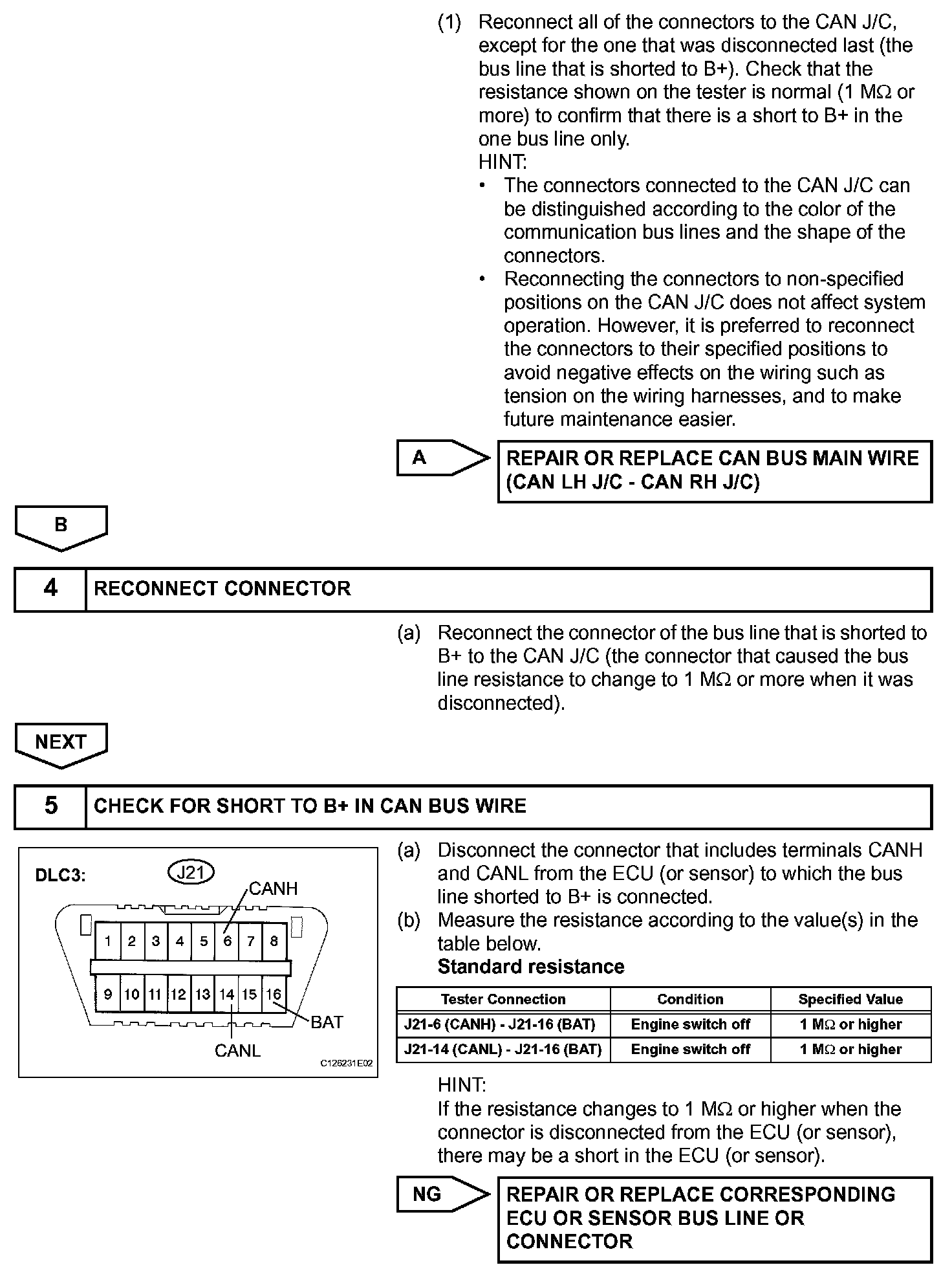 (1) Reconnect all of the connectors to the CAN J/C, except for the one that was disconnected last (the bus line that is shorted to B+). Check that the resistance shown on the tester is normal (1 MΩ or more) to confirm that there is a short to B+ in the one bus line only.
HINT:
• The connectors connected to the CAN J/C can be distinguished according to the color of the communication bus lines and the shape of the connectors.
• Reconnecting the connectors to non-specified positions on the CAN J/C does not affect system operation. However, it is preferred to reconnect the connectors to their specified positions to avoid negative effects on the wiring such as tension on the wiring harnesses, and to make future maintenance easier.

A

REPAIR OR REPLACE CAN BUS MAIN WIRE (CAN LH J/C - CAN RH J/C)

B

4 RECONNECT CONNECTOR

(a) Reconnect the connector of the bus line that is shorted to B+ to the CAN J/C (the connector that caused the bus line resistance to change to 1 MΩ or more when it was disconnected).

NEXT

5 CHECK FOR SHORT TO B+ IN CAN BUS WIRE

DLC3: J21
CANH
1 2 3 4 5 6 7 8
9 10 11 12 13 14 15 16
BAT
CANL
C126231E02

(a) Disconnect the connector that includes terminals CANH and CANL from the ECU (or sensor) to which the bus line shorted to B+ is connected.
(b) Measure the resistance according to the value(s) in the table below.
Standard resistance

| Tester Connection | Condition | Specified Value |
|---|---|---|
| J21-6 (CANH) - J21-16 (BAT) | Engine switch off | 1 MΩ or higher |
| J21-14 (CANL) - J21-16 (BAT) | Engine switch off | 1 MΩ or higher |

HINT:
If the resistance changes to 1 MΩ or higher when the connector is disconnected from the ECU (or sensor), there may be a short in the ECU (or sensor).

NG

REPAIR OR REPLACE CORRESPONDING ECU OR SENSOR BUS LINE OR CONNECTOR