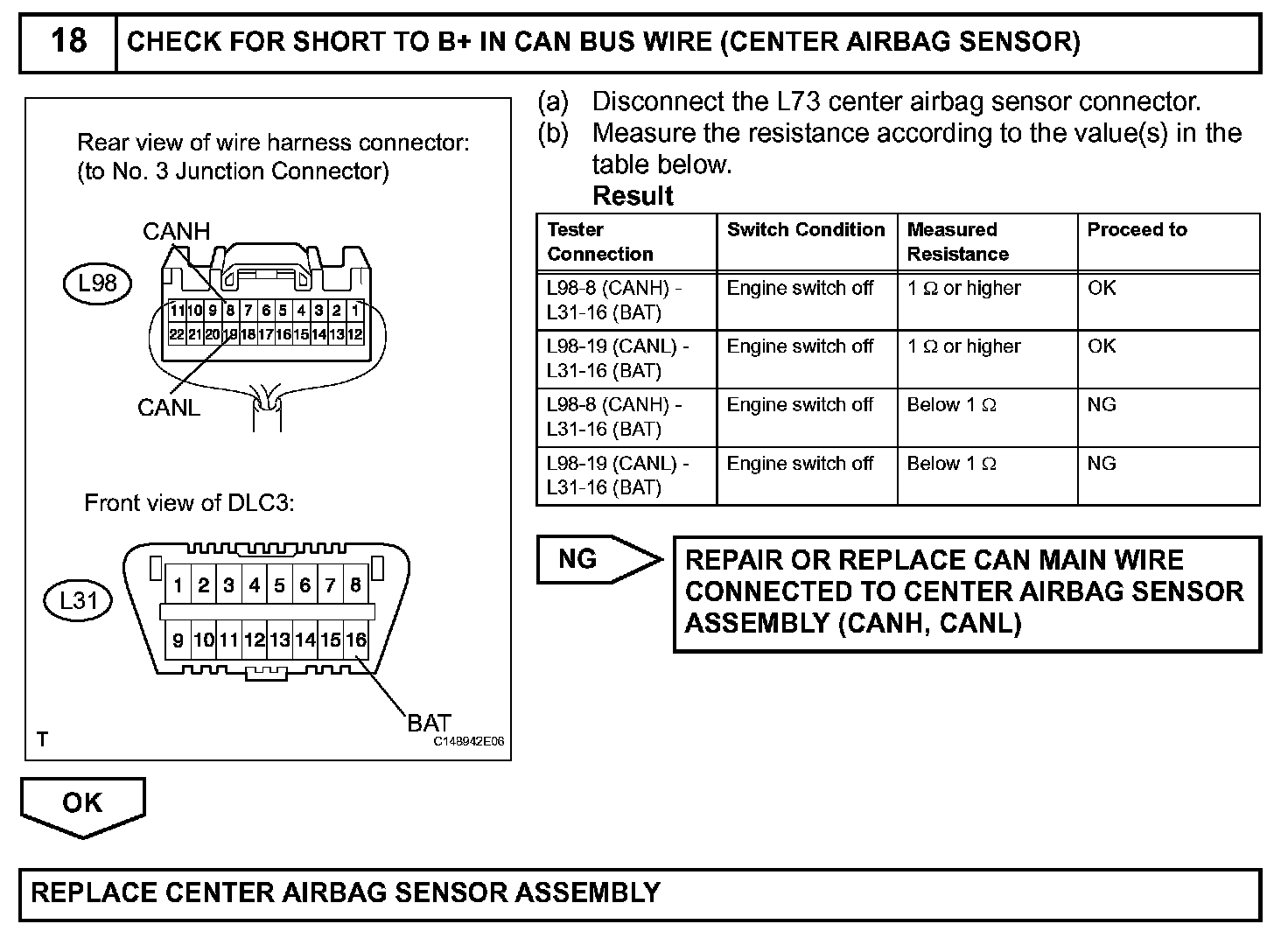 18 CHECK FOR SHORT TO B+ IN CAN BUS WIRE (CENTER AIRBAG SENSOR)

Rear view of wire harness connector:
(to No. 3 Junction Connector)

CANH

L98

11 10 9 8 7 6 5 4 3 2 1
22 21 20 19 18 17 16 15 14 13 12

CANL

Front view of DLC3:

L31

1 2 3 4 5 6 7 8
9 10 11 12 13 14 15 16

BAT

T

C148942E06

(a) Disconnect the L73 center airbag sensor connector.
(b) Measure the resistance according to the value(s) in the table below.
Result

| Tester Connection | Switch Condition | Measured Resistance | Proceed to |
|---|---|---|---|
| L98-8 (CANH) - L31-16 (BAT) | Engine switch off | 1 Ω or higher | OK |
| L98-19 (CANL) - L31-16 (BAT) | Engine switch off | 1 Ω or higher | OK |
| L98-8 (CANH) - L31-16 (BAT) | Engine switch off | Below 1 Ω | NG |
| L98-19 (CANL) - L31-16 (BAT) | Engine switch off | Below 1 Ω | NG |

NG

REPAIR OR REPLACE CAN MAIN WIRE CONNECTED TO CENTER AIRBAG SENSOR ASSEMBLY (CANH, CANL)

OK

REPLACE CENTER AIRBAG SENSOR ASSEMBLY