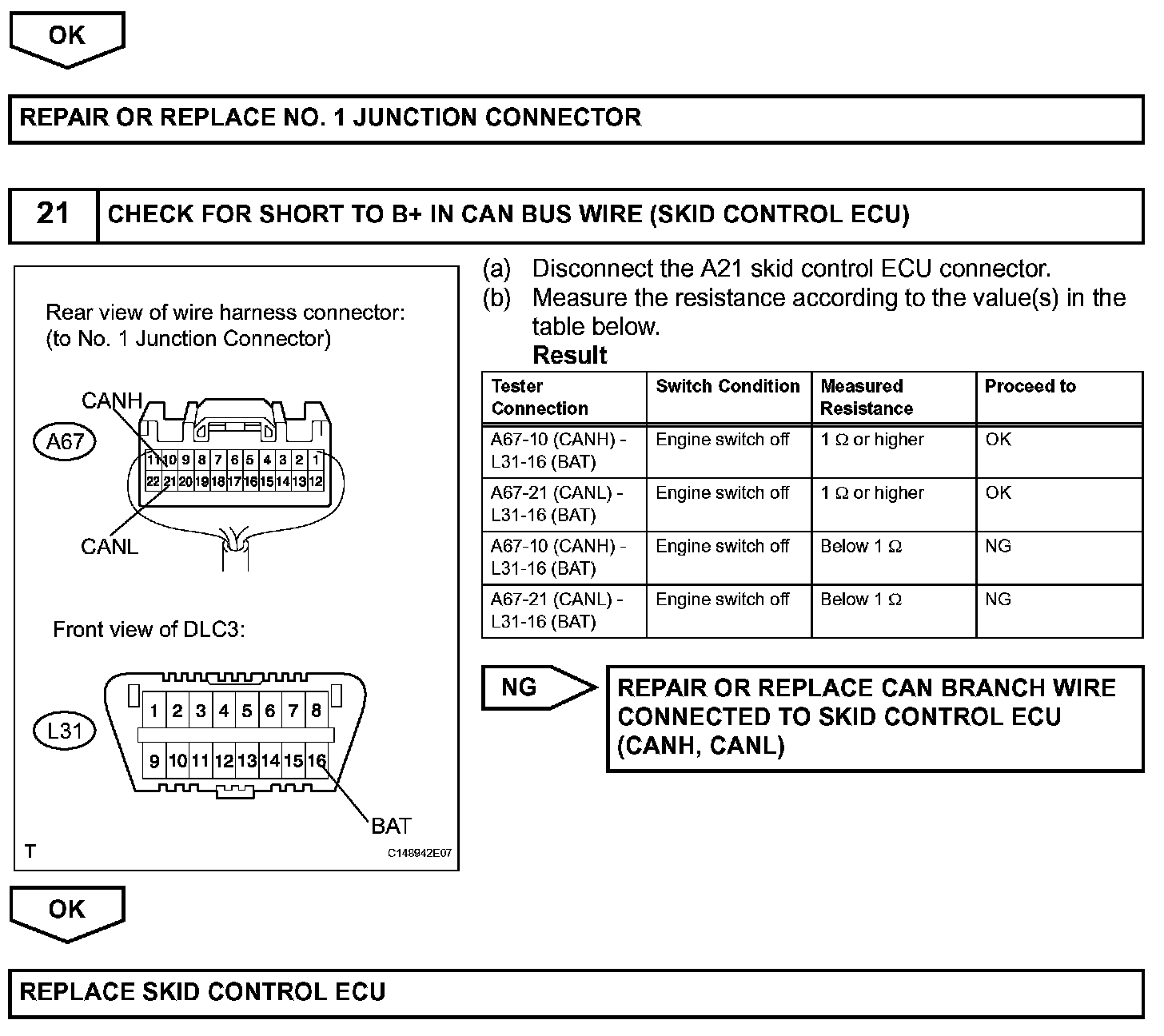 OK

REPAIR OR REPLACE NO. 1 JUNCTION CONNECTOR

21 CHECK FOR SHORT TO B+ IN CAN BUS WIRE (SKID CONTROL ECU)

Rear view of wire harness connector:
(to No. 1 Junction Connector)

CANH

A67

11 10 9 8 7 6 5 4 3 2 1
22 21 20 19 18 17 16 15 14 13 12

CANL

Front view of DLC3:

L31

1 2 3 4 5 6 7 8
9 10 11 12 13 14 15 16

BAT

T

C148942E07

(a) Disconnect the A21 skid control ECU connector.
(b) Measure the resistance according to the value(s) in the table below.

Result

| Tester Connection | Switch Condition | Measured Resistance | Proceed to |
|---|---|---|---|
| A67-10 (CANH) - L31-16 (BAT) | Engine switch off | 1 Ω or higher | OK |
| A67-21 (CANL) - L31-16 (BAT) | Engine switch off | 1 Ω or higher | OK |
| A67-10 (CANH) - L31-16 (BAT) | Engine switch off | Below 1 Ω | NG |
| A67-21 (CANL) - L31-16 (BAT) | Engine switch off | Below 1 Ω | NG |

NG

REPAIR OR REPLACE CAN BRANCH WIRE CONNECTED TO SKID CONTROL ECU (CANH, CANL)

OK

REPLACE SKID CONTROL ECU