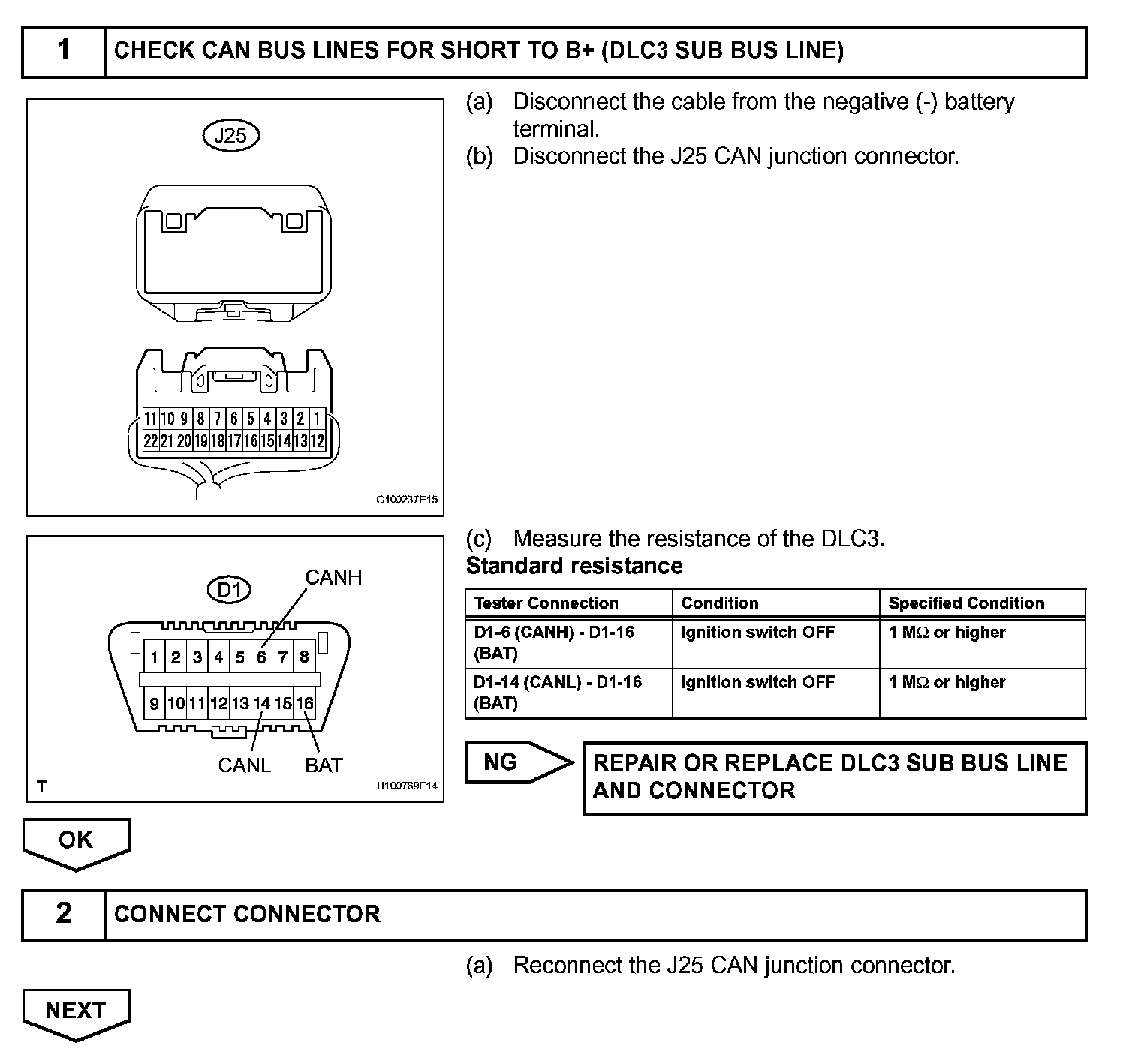 1 CHECK CAN BUS LINES FOR SHORT TO B+ (DLC3 SUB BUS LINE)

J25

11 10 9 8 7 6 5 4 3 2 1
22 21 20 19 18 17 16 15 14 13 12

G100237E15

(a) Disconnect the cable from the negative (-) battery terminal.
(b) Disconnect the J25 CAN junction connector.

D1
CANH
1 2 3 4 5 6 7 8
9 10 11 12 13 14 15 16
CANL BAT
T
H100769E14

(c) Measure the resistance of the DLC3.
Standard resistance

| Tester Connection | Condition | Specified Condition |
|---|---|---|
| D1-6 (CANH) - D1-16 (BAT) | Ignition switch OFF | 1 M$\Omega$ or higher |
| D1-14 (CANL) - D1-16 (BAT) | Ignition switch OFF | 1 M$\Omega$ or higher |

NG

REPAIR OR REPLACE DLC3 SUB BUS LINE AND CONNECTOR

OK

2 CONNECT CONNECTOR

(a) Reconnect the J25 CAN junction connector.

NEXT