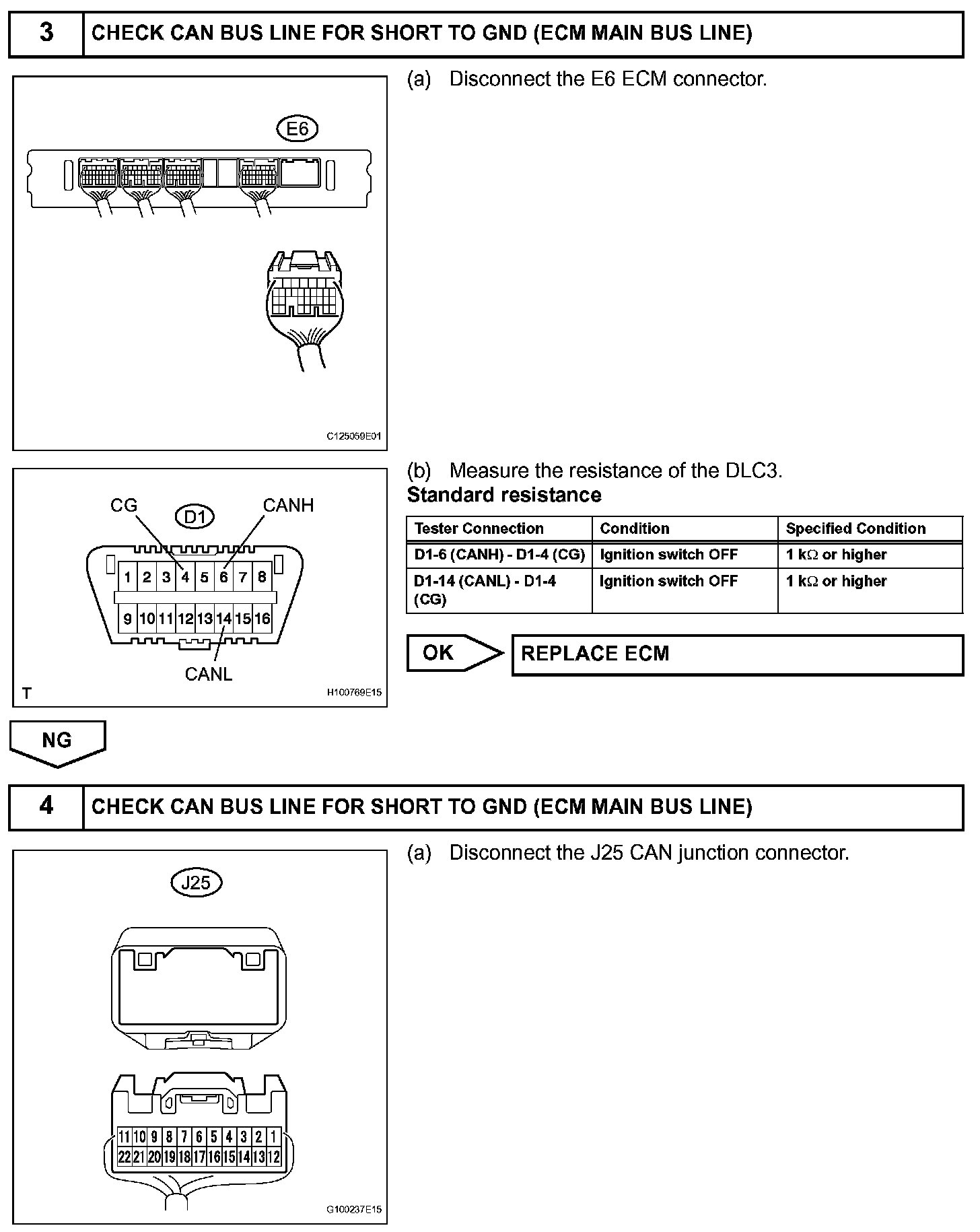 3 CHECK CAN BUS LINE FOR SHORT TO GND (ECM MAIN BUS LINE)

E6

C125059E01

(a) Disconnect the E6 ECM connector.

CG D1 CANH

1 2 3 4 5 6 7 8

9 10 11 12 13 14 15 16

CANL

T H100769E15

(b) Measure the resistance of the DLC3.

Standard resistance

| Tester Connection | Condition | Specified Condition |
|---|---|---|
| D1-6 (CANH) - D1-4 (CG) | Ignition switch OFF | 1 k$\Omega$ or higher |
| D1-14 (CANL) - D1-4 (CG) | Ignition switch OFF | 1 k$\Omega$ or higher |

OK REPLACE ECM

NG

4 CHECK CAN BUS LINE FOR SHORT TO GND (ECM MAIN BUS LINE)

J25

11 10 9 8 7 6 5 4 3 2 1

22 21 20 19 18 17 16 15 14 13 12

G100237E15

(a) Disconnect the J25 CAN junction connector.