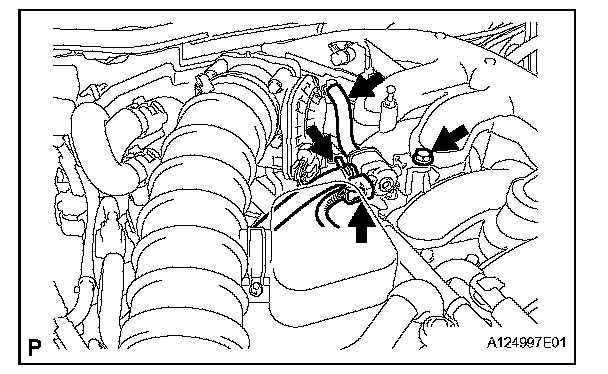 P

A124997E01