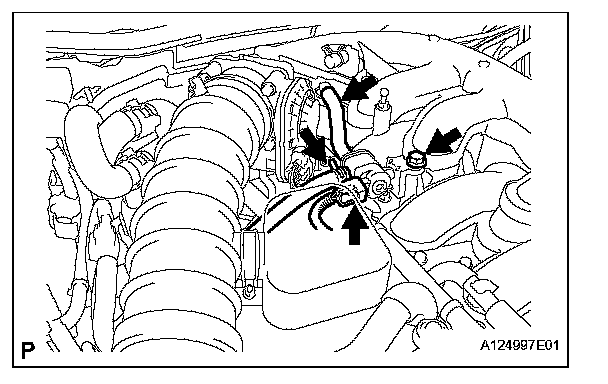 P

A124997E01