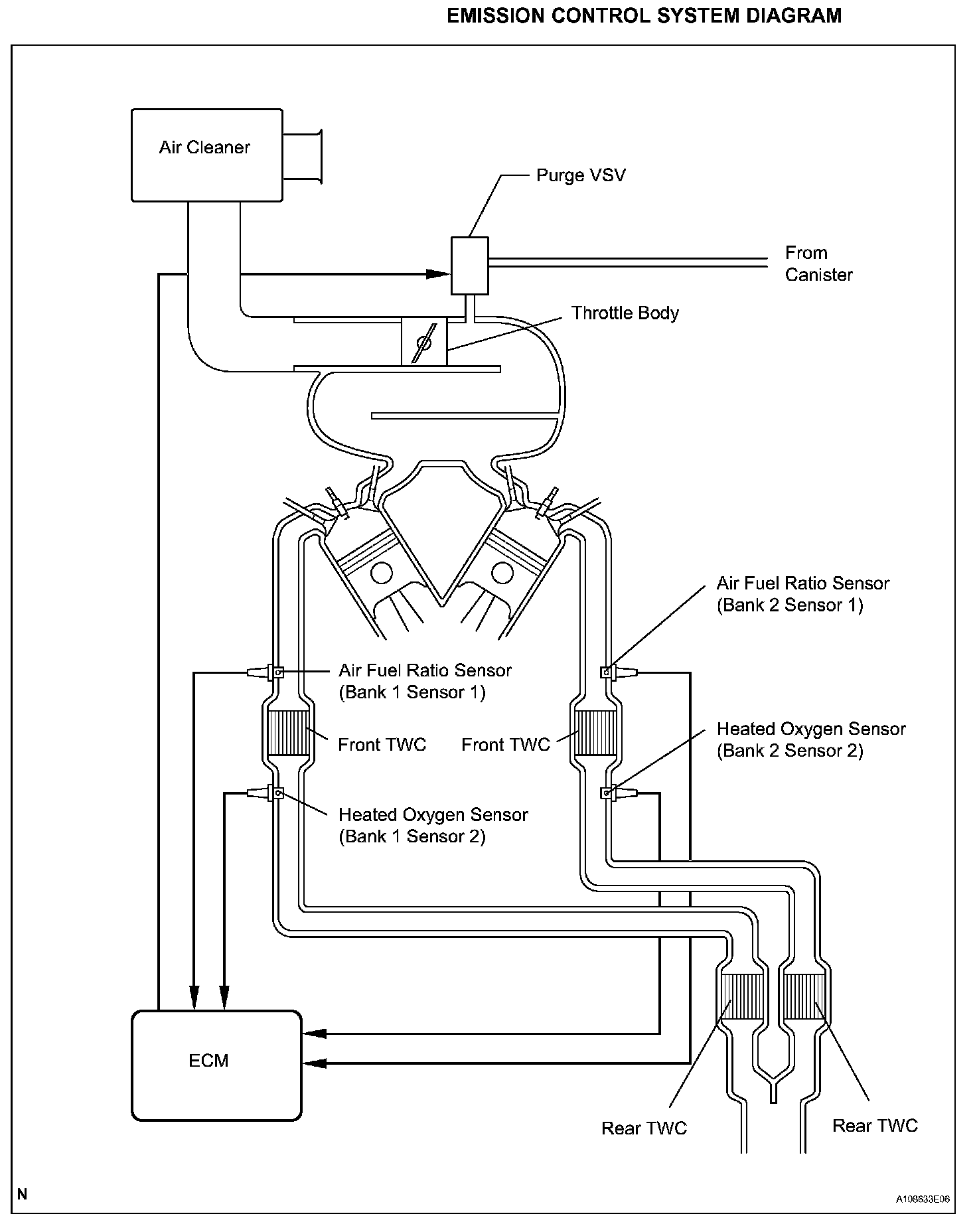 EMISSION CONTROL SYSTEM DIAGRAM

Air Cleaner

Purge VSV

From Canister

Throttle Body

Air Fuel Ratio Sensor (Bank 2 Sensor 1)

Air Fuel Ratio Sensor (Bank 1 Sensor 1)

Front TWC

Front TWC

Heated Oxygen Sensor (Bank 2 Sensor 2)

Heated Oxygen Sensor (Bank 1 Sensor 2)

ECM

Rear TWC

Rear TWC

N

A108633E06