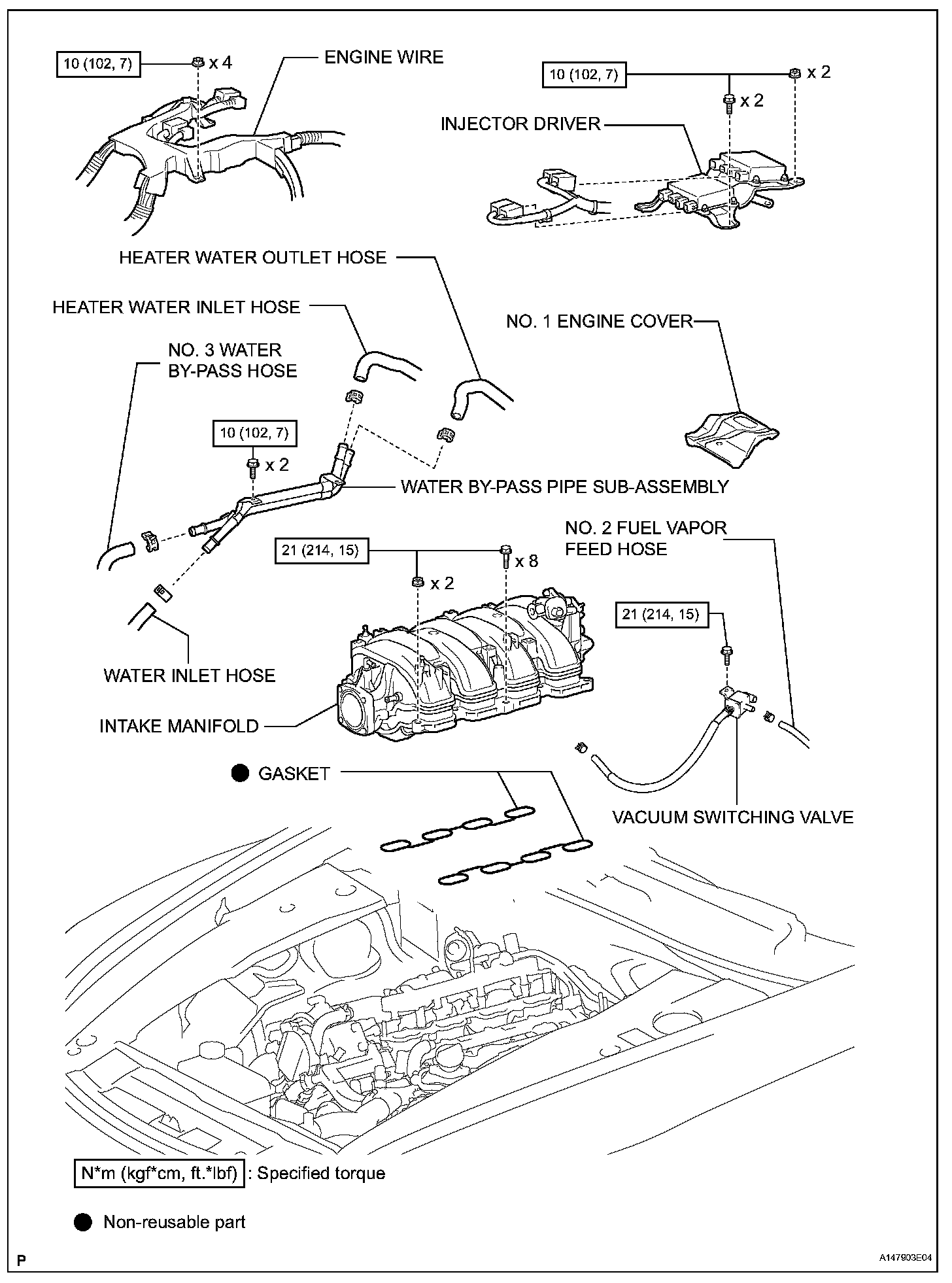 10 (102, 7)
x 4
ENGINE WIRE

10 (102, 7)
x 2
x 2
INJECTOR DRIVER

HEATER WATER OUTLET HOSE
HEATER WATER INLET HOSE
NO. 1 ENGINE COVER
NO. 3 WATER BY-PASS HOSE

10 (102, 7)
x 2
WATER BY-PASS PIPE SUB-ASSEMBLY

NO. 2 FUEL VAPOR FEED HOSE
21 (214, 15)
x 8
x 2

21 (214, 15)

WATER INLET HOSE
INTAKE MANIFOLD
GASKET
VACUUM SWITCHING VALVE

N*m (kgf*cm, ft.*lbf) : Specified torque

Non-reusable part

P
A147903E04