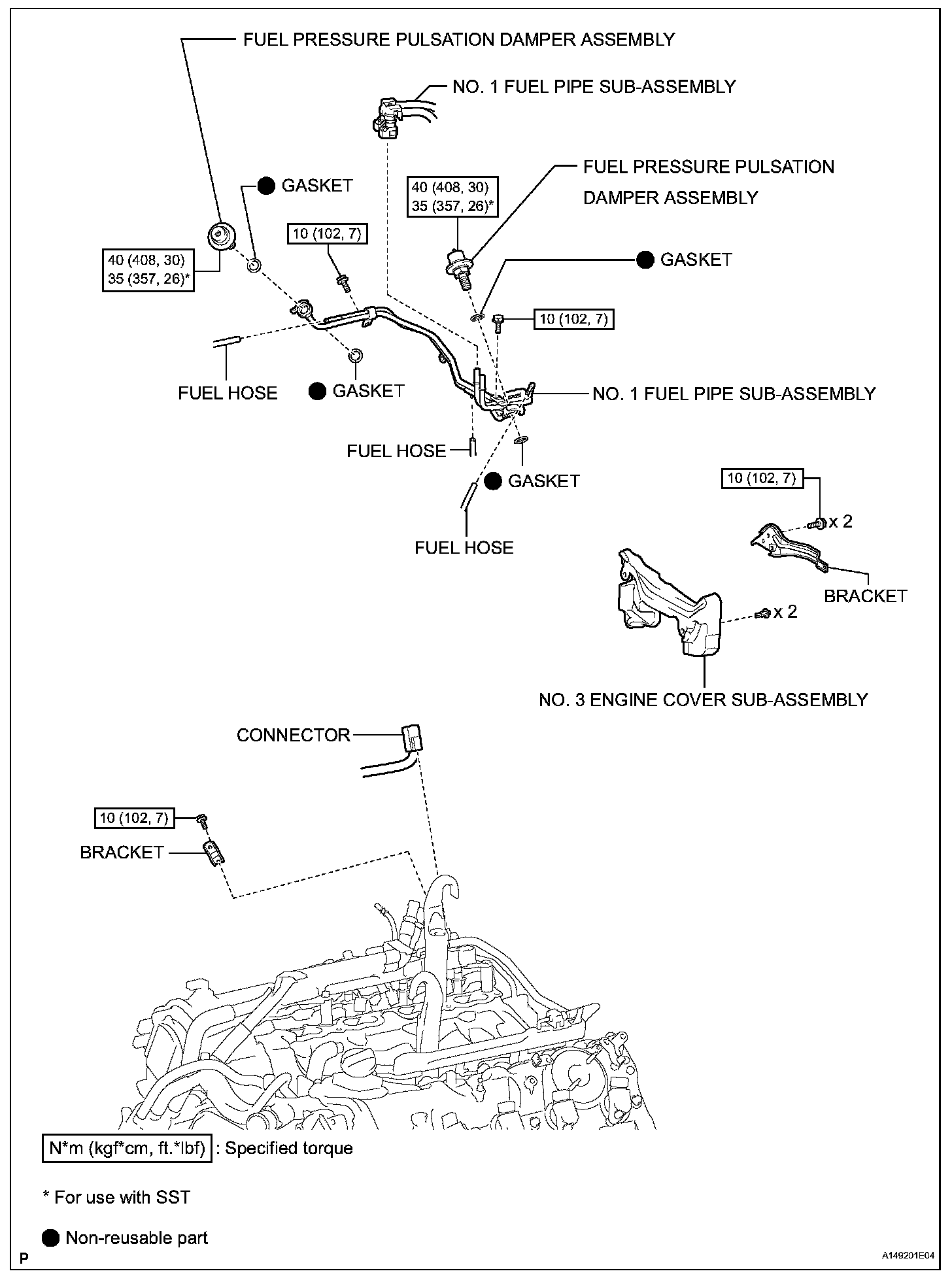 FUEL PRESSURE PULSATION DAMPER ASSEMBLY

NO. 1 FUEL PIPE SUB-ASSEMBLY

FUEL PRESSURE PULSATION DAMPER ASSEMBLY

40 (408, 30)
35 (357, 26)*

GASKET

10 (102, 7)

40 (408, 30)
35 (357, 26)*

GASKET

10 (102, 7)

FUEL HOSE

GASKET

NO. 1 FUEL PIPE SUB-ASSEMBLY

FUEL HOSE

GASKET

FUEL HOSE

10 (102, 7)

x 2

BRACKET

x 2

NO. 3 ENGINE COVER SUB-ASSEMBLY

CONNECTOR

10 (102, 7)

BRACKET

N*m (kgf*cm, ft.*lbf) : Specified torque

* For use with SST

Non-reusable part

P

A149201E04