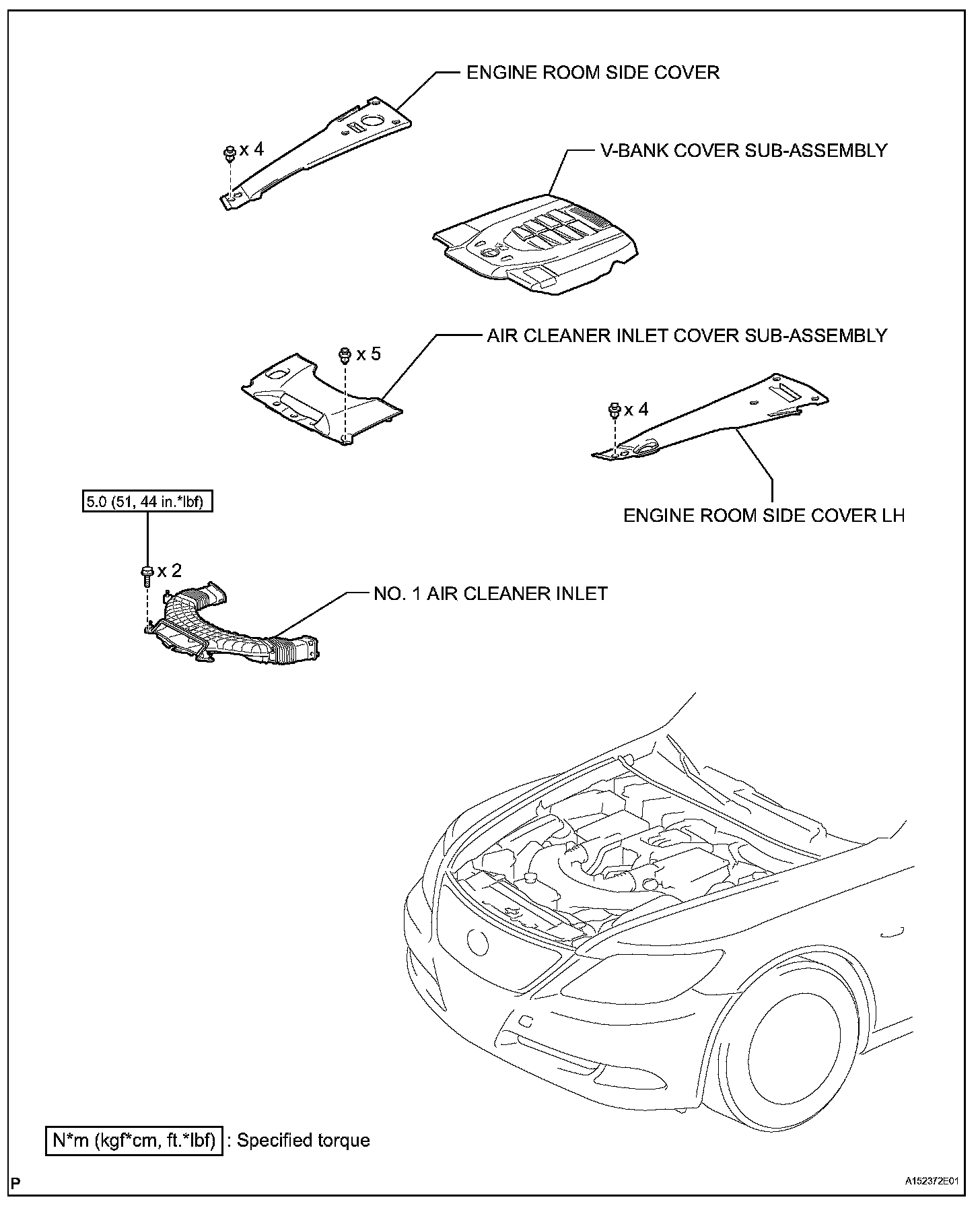 ENGINE ROOM SIDE COVER

x 4

V-BANK COVER SUB-ASSEMBLY

AIR CLEANER INLET COVER SUB-ASSEMBLY

x 5

x 4

ENGINE ROOM SIDE COVER LH

5.0 (51, 44 in.*lbf)

x 2

NO. 1 AIR CLEANER INLET

N*m (kgf*cm, ft.*lbf) : Specified torque

P

A152372E01