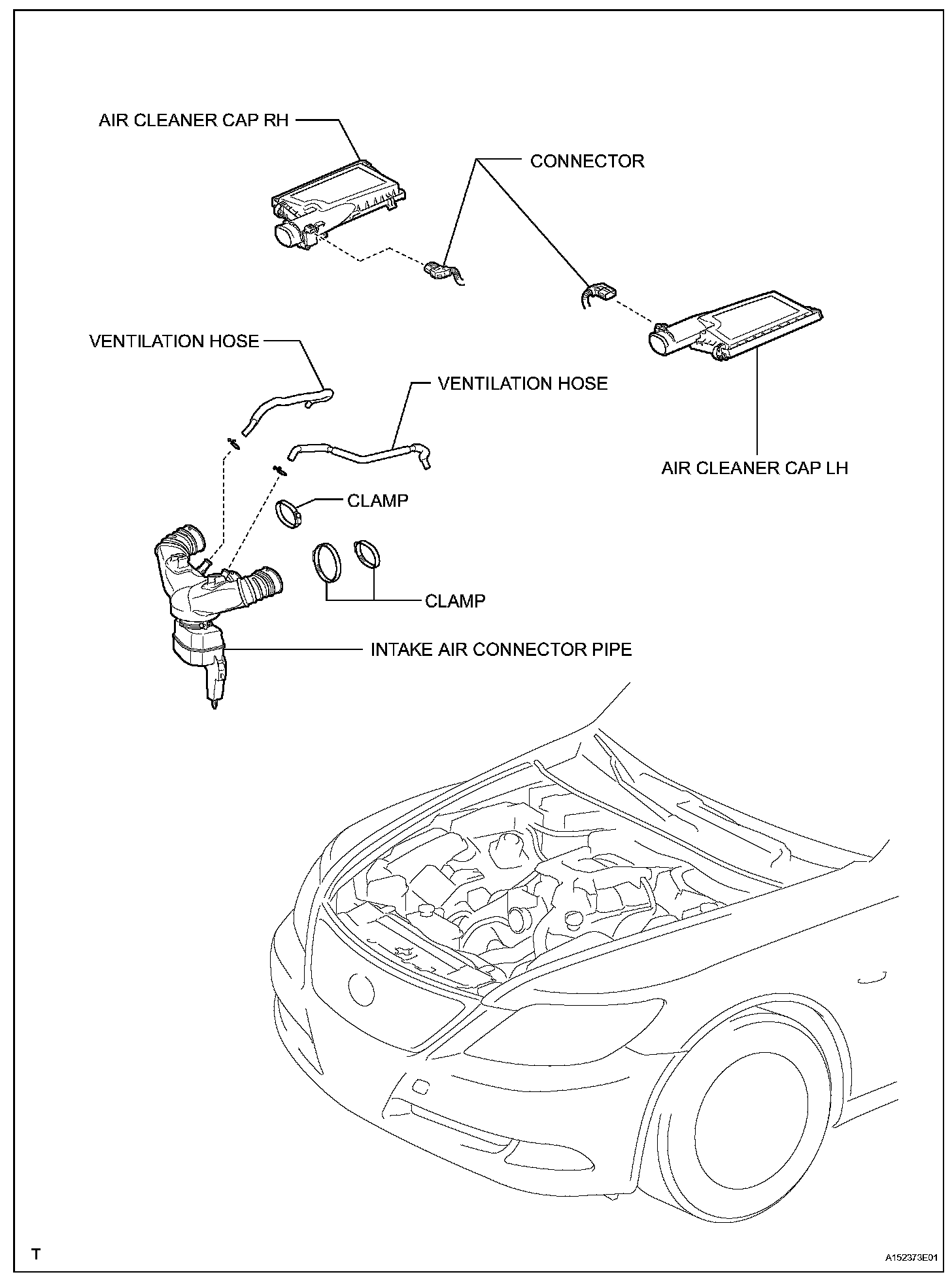 AIR CLEANER CAP RH

CONNECTOR

VENTILATION HOSE

VENTILATION HOSE

AIR CLEANER CAP LH

CLAMP

CLAMP

INTAKE AIR CONNECTOR PIPE

T

A152373E01