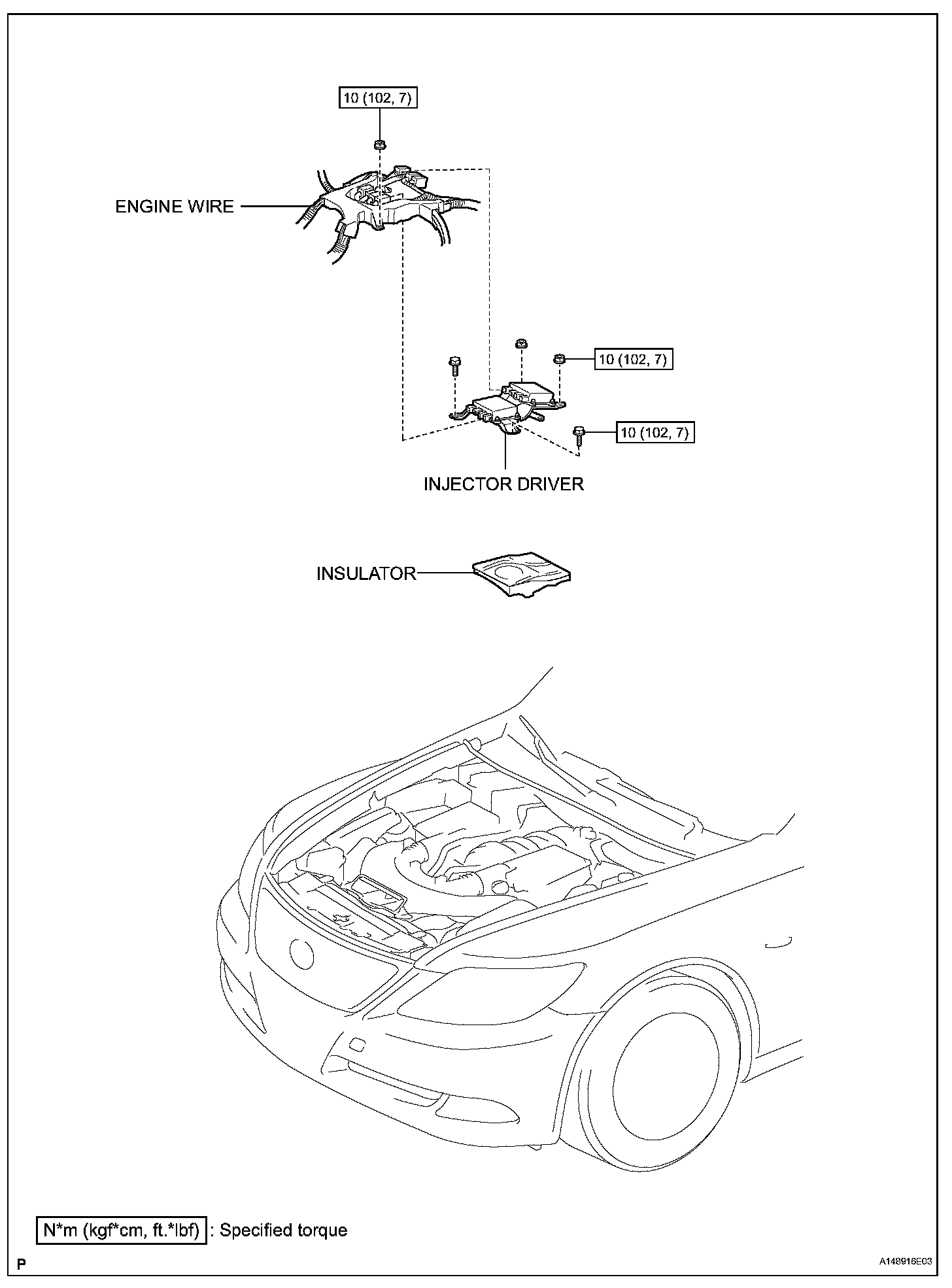 10 (102, 7)

ENGINE WIRE

10 (102, 7)

10 (102, 7)

INJECTOR DRIVER

INSULATOR

N*m (kgf*cm, ft.*lbf) : Specified torque

P

A148916E03