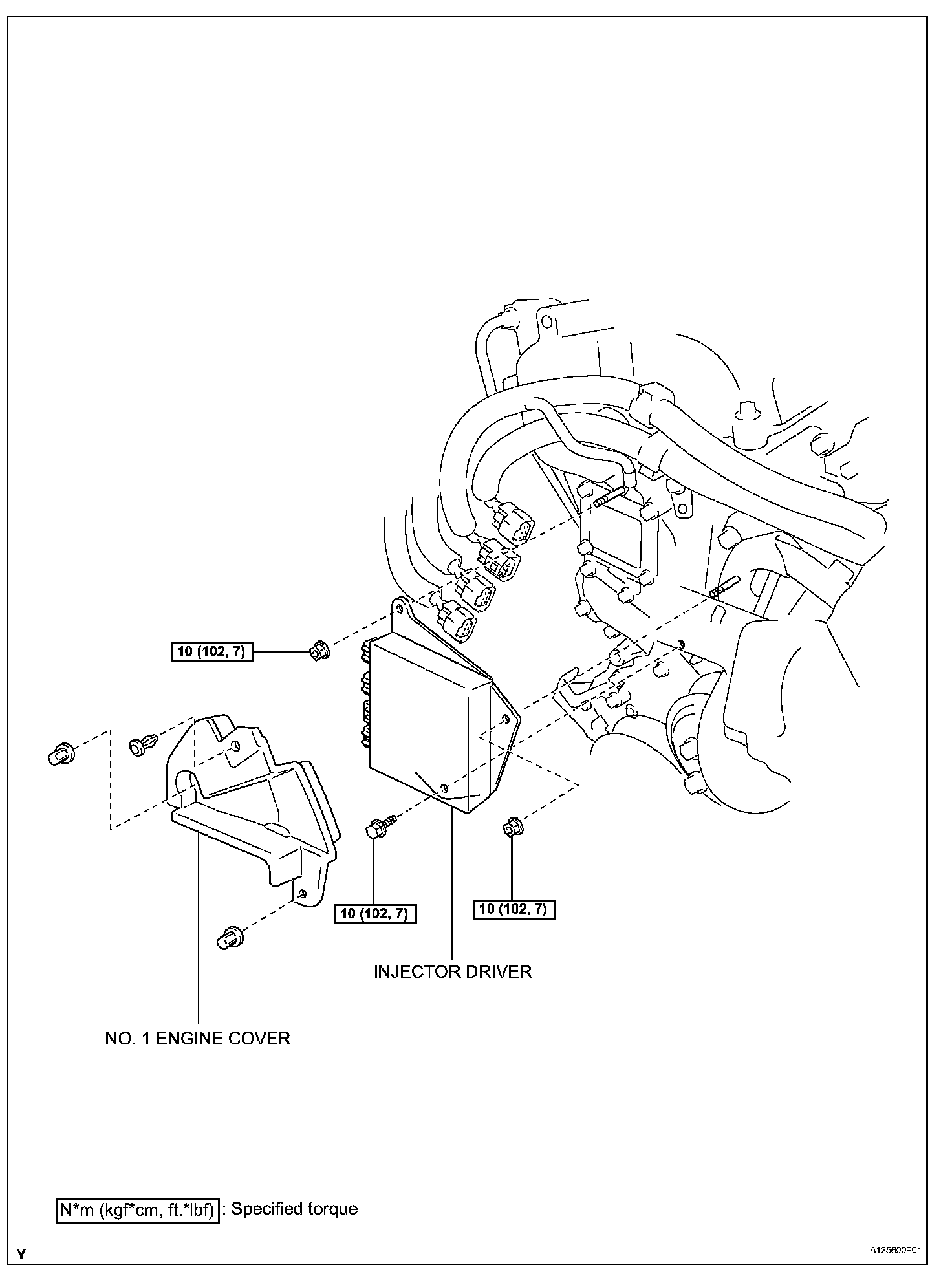 10 (102, 7)

10 (102, 7)

10 (102, 7)

INJECTOR DRIVER

NO. 1 ENGINE COVER

N*m (kgf*cm, ft.*lbf) : Specified torque

Y

A125600E01