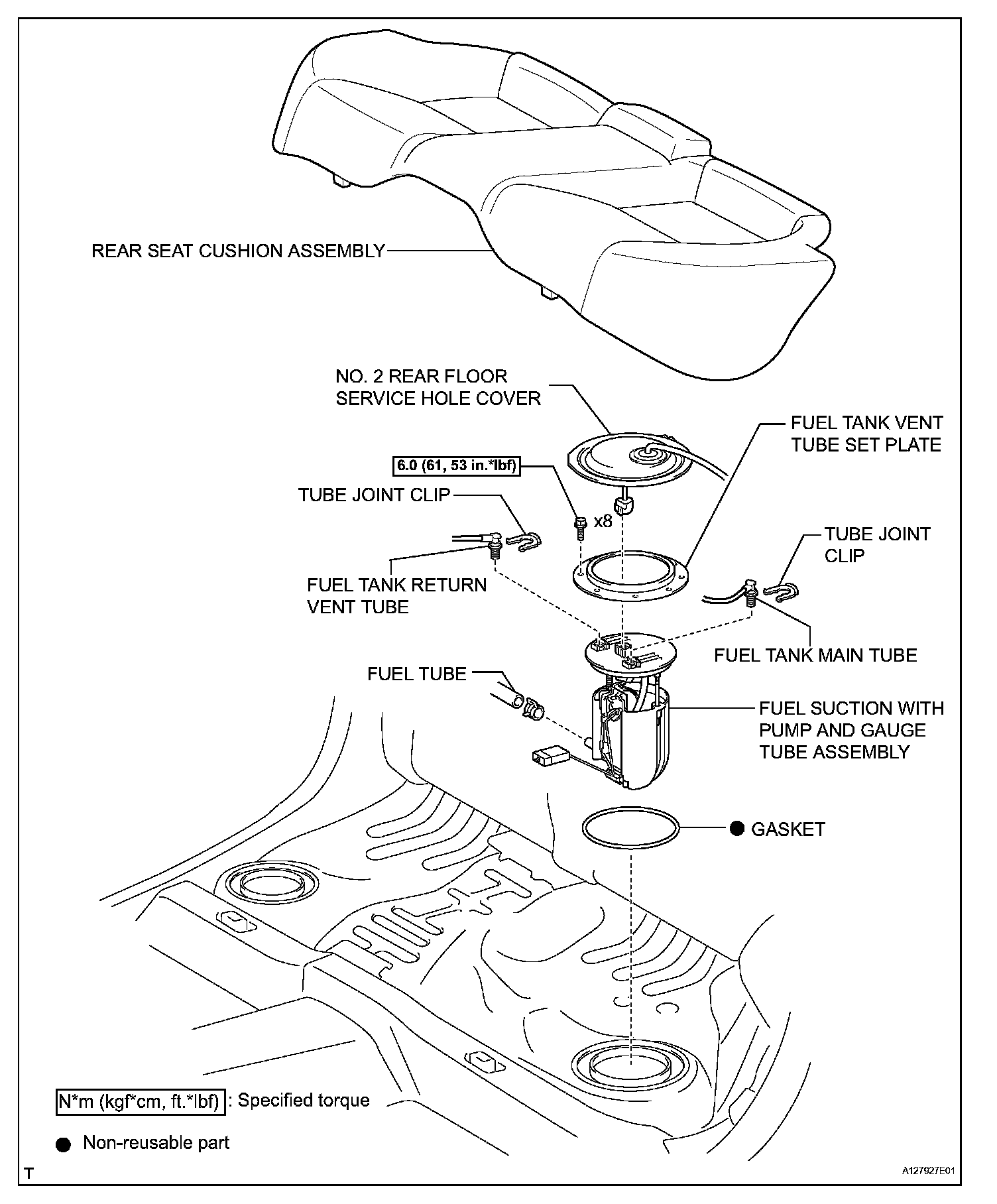 REAR SEAT CUSHION ASSEMBLY

NO. 2 REAR FLOOR SERVICE HOLE COVER

FUEL TANK VENT TUBE SET PLATE

6.0 (61, 53 in.*lbf)

TUBE JOINT CLIP

x8

TUBE JOINT CLIP

FUEL TANK RETURN VENT TUBE

FUEL TANK MAIN TUBE

FUEL TUBE

FUEL SUCTION WITH PUMP AND GAUGE TUBE ASSEMBLY

● GASKET

N*m (kgf*cm, ft.*lbf) : Specified torque

● Non-reusable part

T

A127927E01