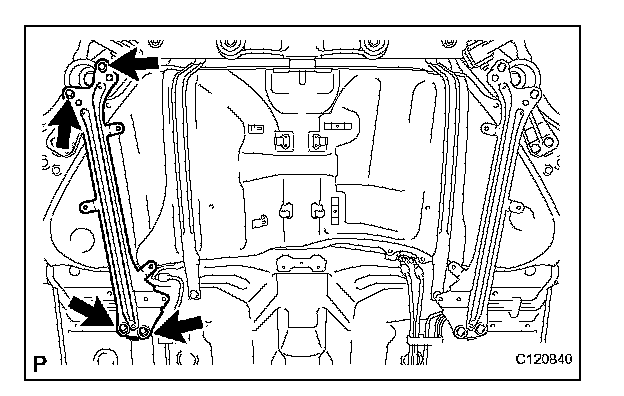 P

C120840