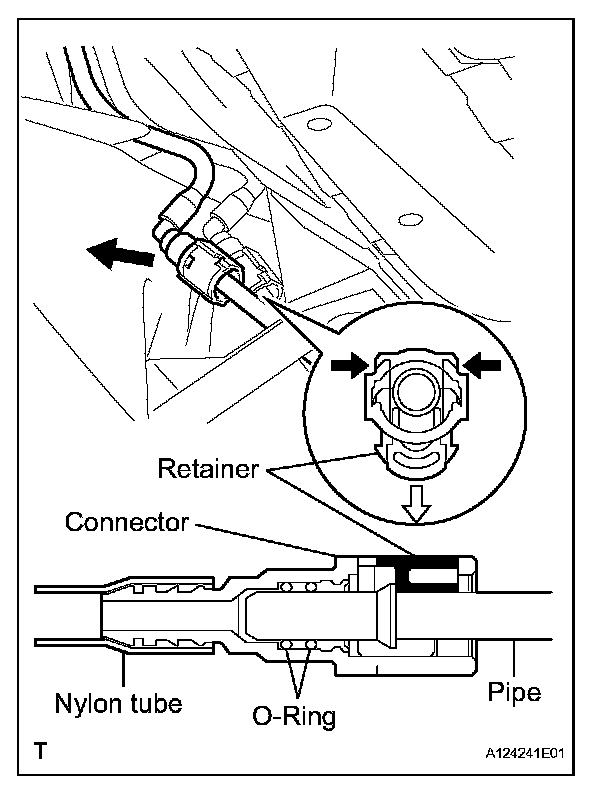 Retainer
Connector
Nylon tube
O-Ring
Pipe
T
A124241E01