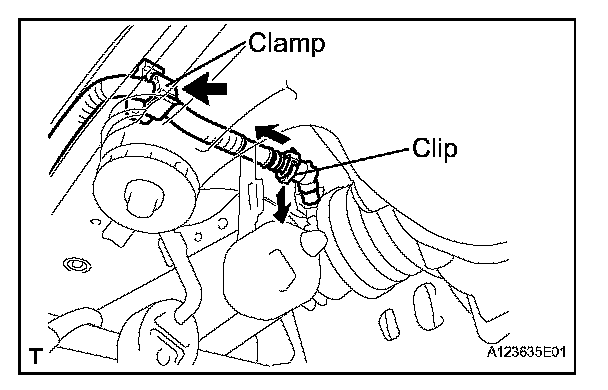 Clamp

Clip

T

A123635E01