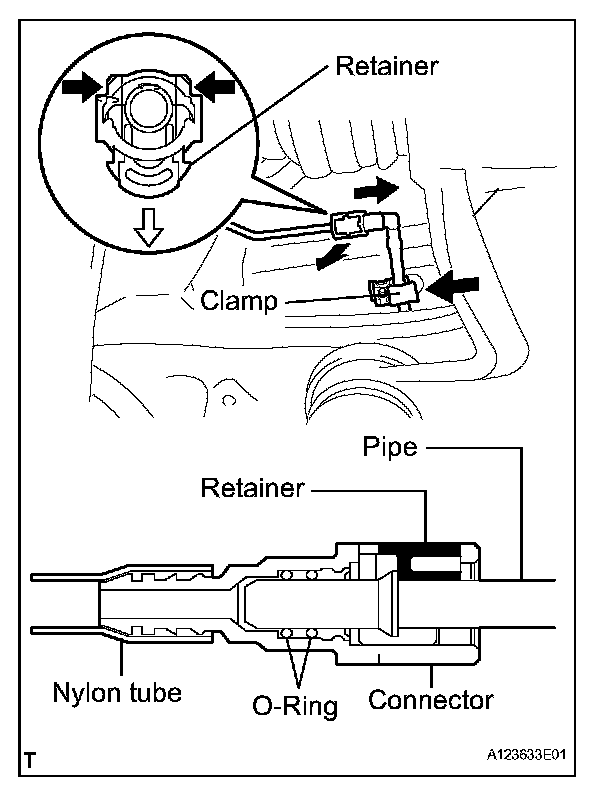 Retainer

Clamp

Pipe

Retainer

Nylon tube

O-Ring

Connector

T

A123633E01