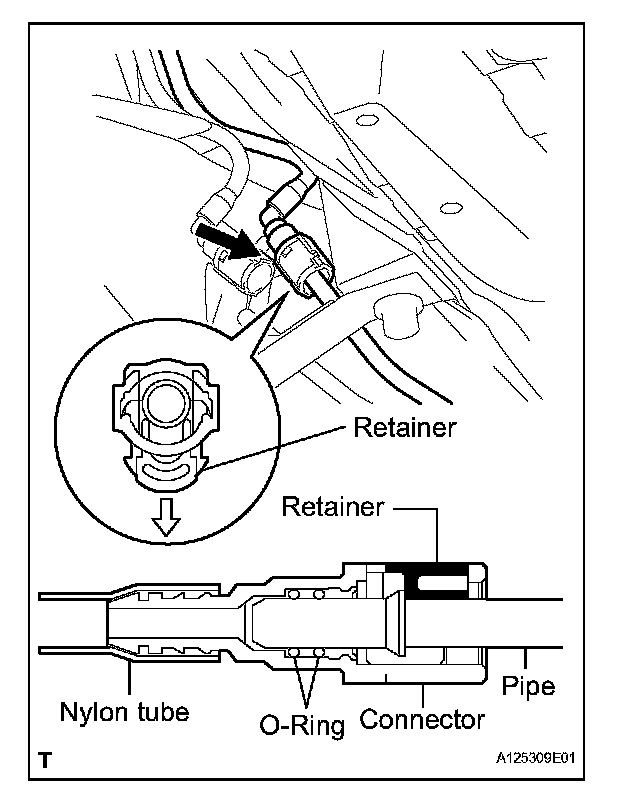 Retainer

Retainer

Nylon tube

O-Ring

Connector

Pipe

T

A125309E01