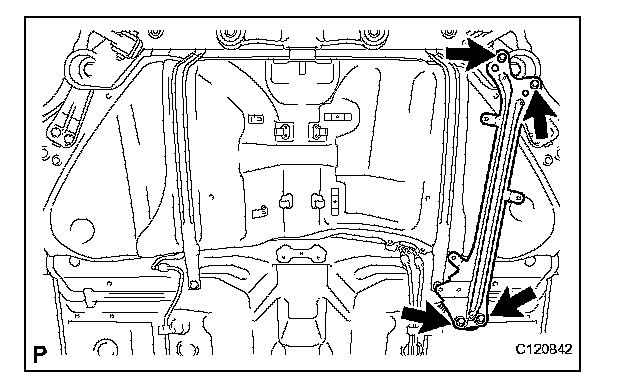 P

C120842