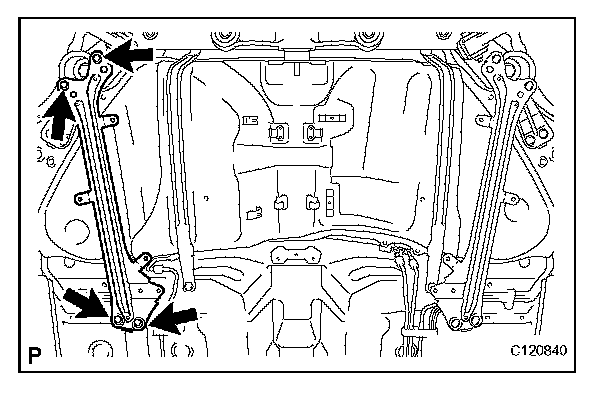 P

C120840