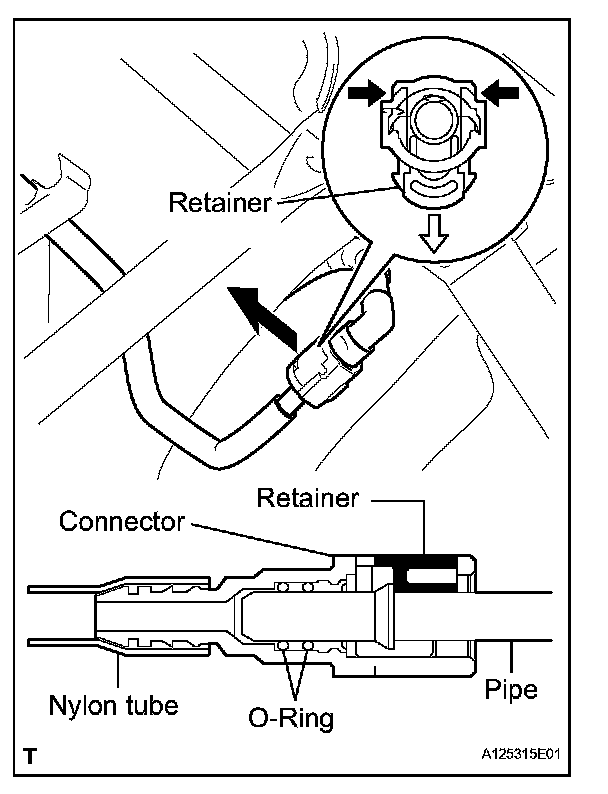 Retainer

Retainer

Connector

Nylon tube

O-Ring

Pipe

T

A125315E01