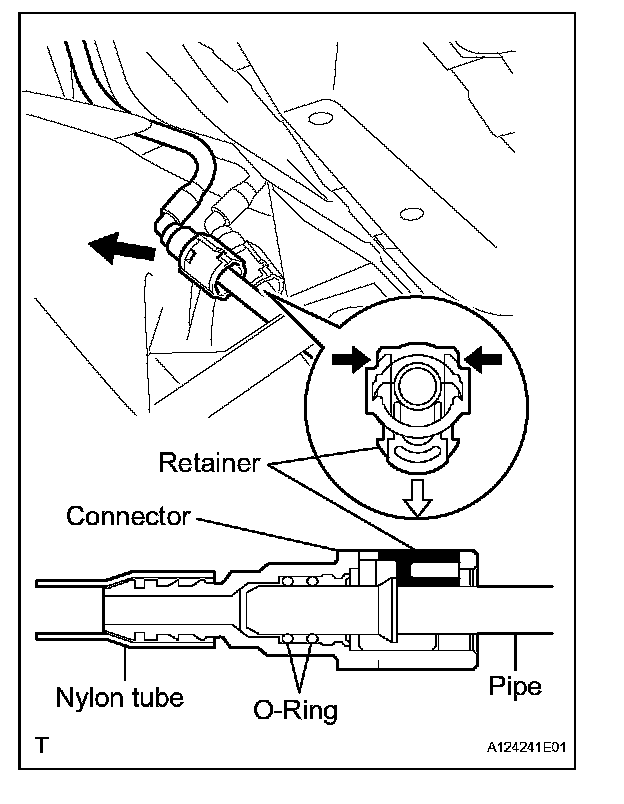 Retainer
Connector
Nylon tube
O-Ring
Pipe
T
A124241E01