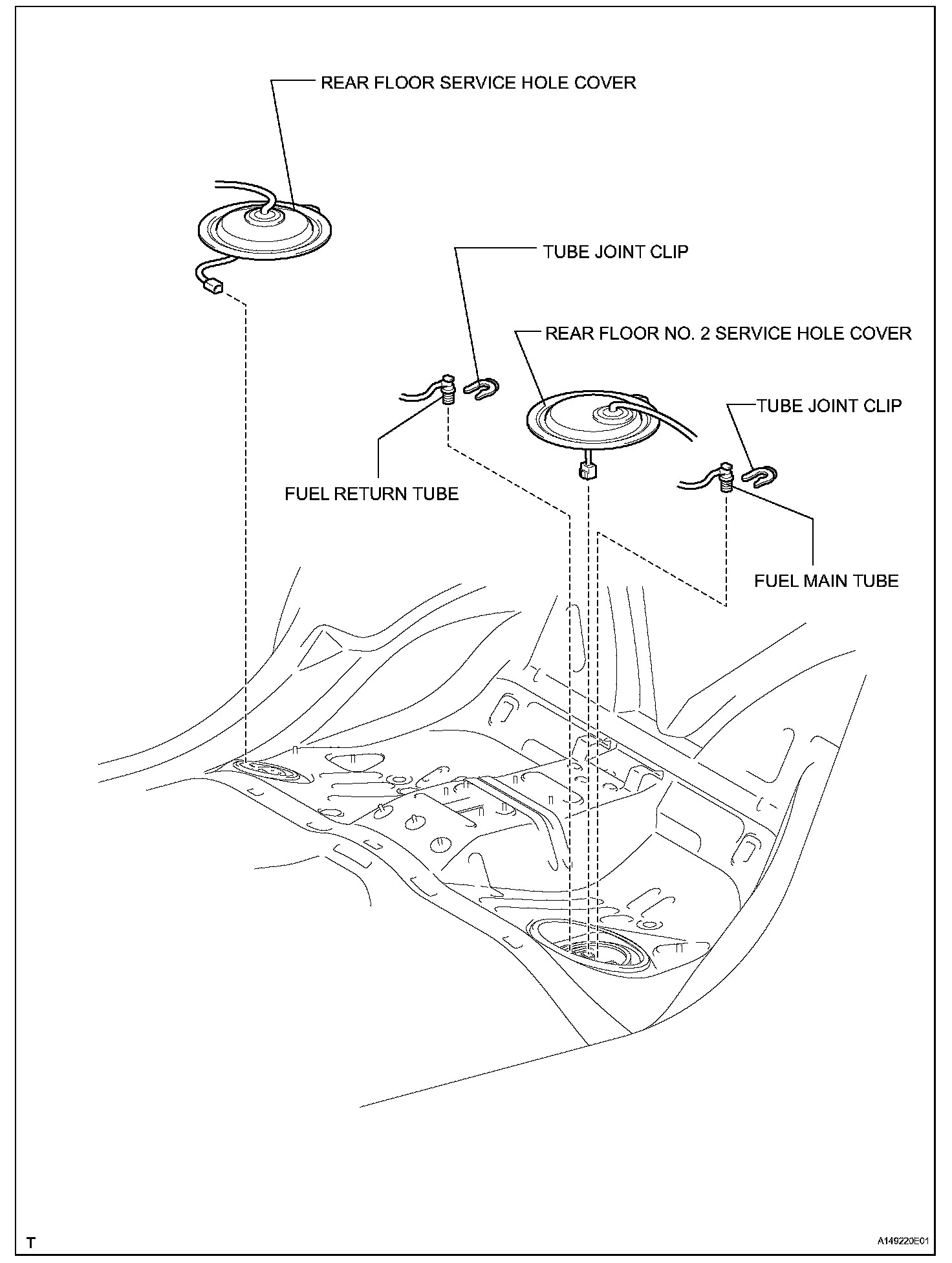 REAR FLOOR SERVICE HOLE COVER

TUBE JOINT CLIP

REAR FLOOR NO. 2 SERVICE HOLE COVER

TUBE JOINT CLIP

FUEL RETURN TUBE

FUEL MAIN TUBE

T

A149220E01