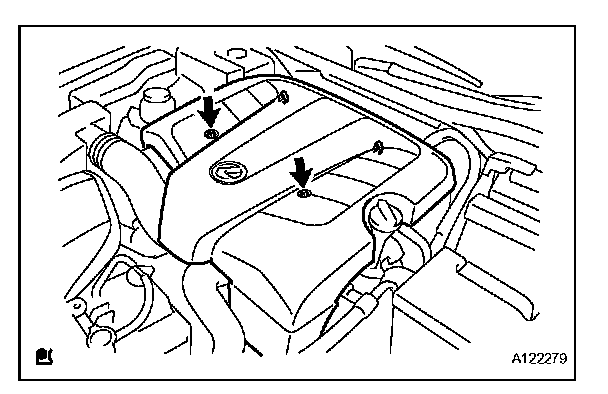 A122279