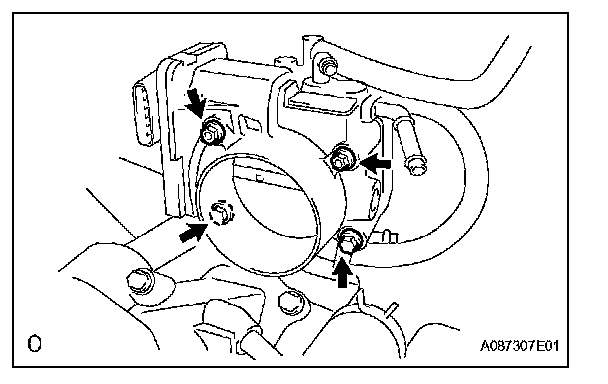 O

A087307E01