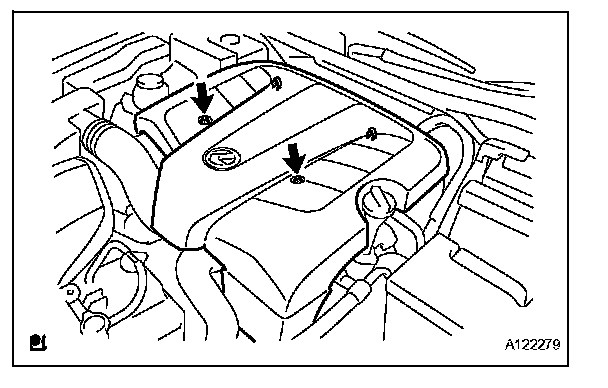 A122279