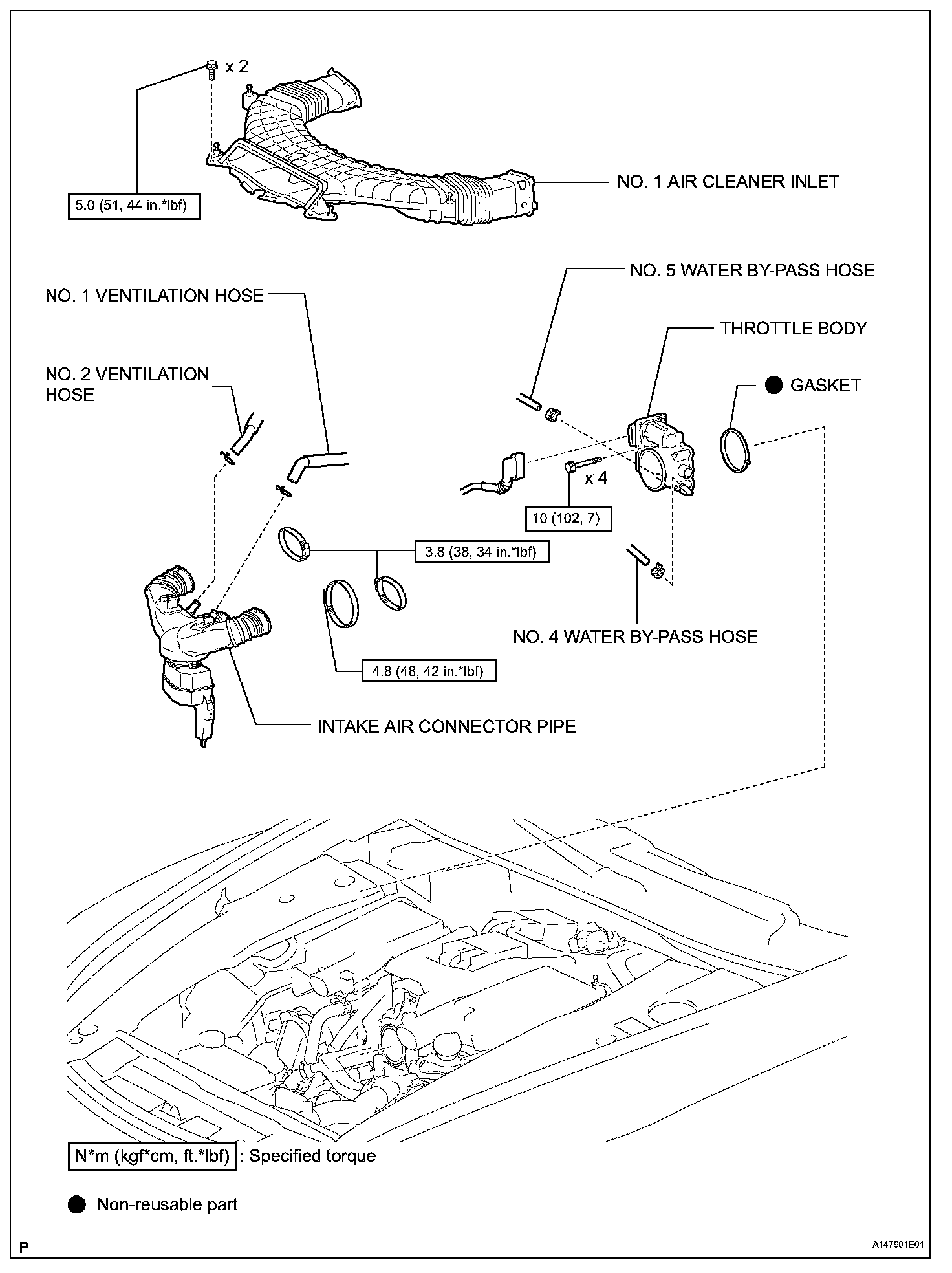 x 2

5.0 (51, 44 in.*lbf)

NO. 1 AIR CLEANER INLET

NO. 5 WATER BY-PASS HOSE

NO. 1 VENTILATION HOSE

THROTTLE BODY

NO. 2 VENTILATION HOSE

● GASKET

x 4

10 (102, 7)

3.8 (38, 34 in.*lbf)

NO. 4 WATER BY-PASS HOSE

4.8 (48, 42 in.*lbf)

INTAKE AIR CONNECTOR PIPE

N*m (kgf*cm, ft.*lbf) : Specified torque

● Non-reusable part

P

A147901E01