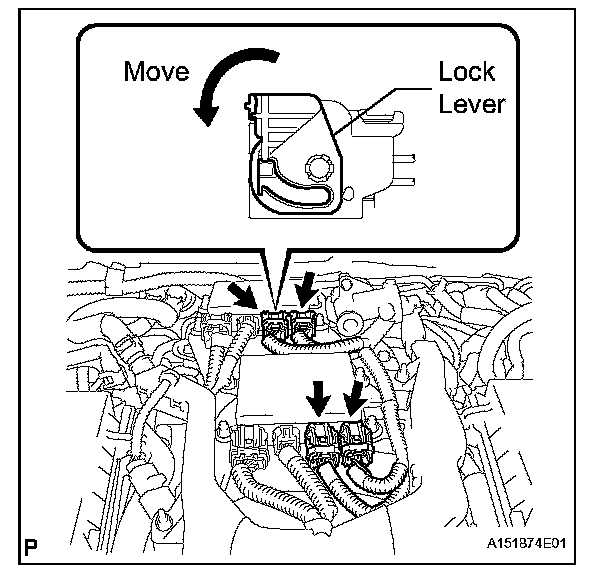 Move

Lock Lever

P

A151874E01